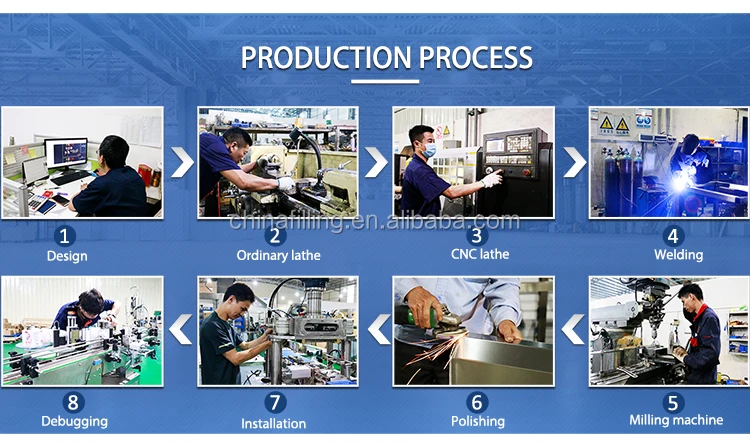 PRODUCTION PROCESS

chinafilling.en.alibaba.com

1
Design

2
Ordinary lathe

3
CNC lathe

4
Welding

8
Debugging

7
Installation

6
Polishing

5
Milling machine