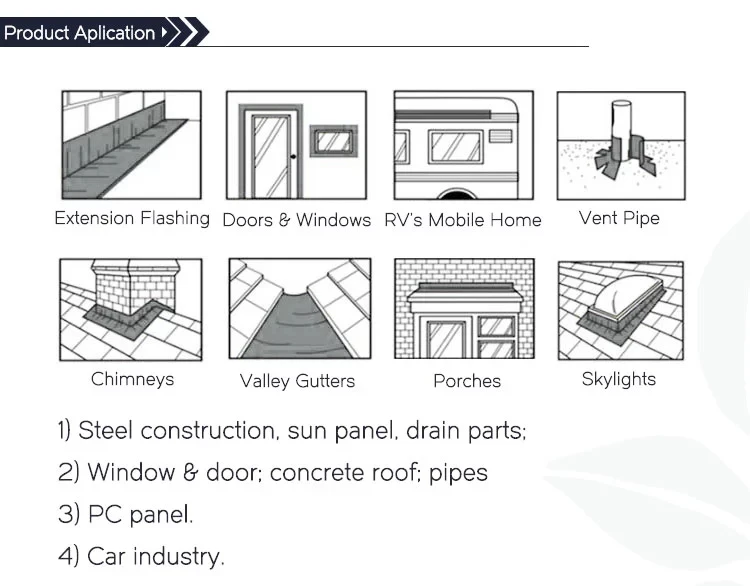 Product Aplication

Extension Flashing

Doors & Windows

RV's Mobile Home

Vent Pipe

Chimneys

Valley Gutters

Porches

Skylights

1) Steel construction, sun panel, drain parts;

2) Window & door; concrete roof; pipes

3) PC panel.

4) Car industry.