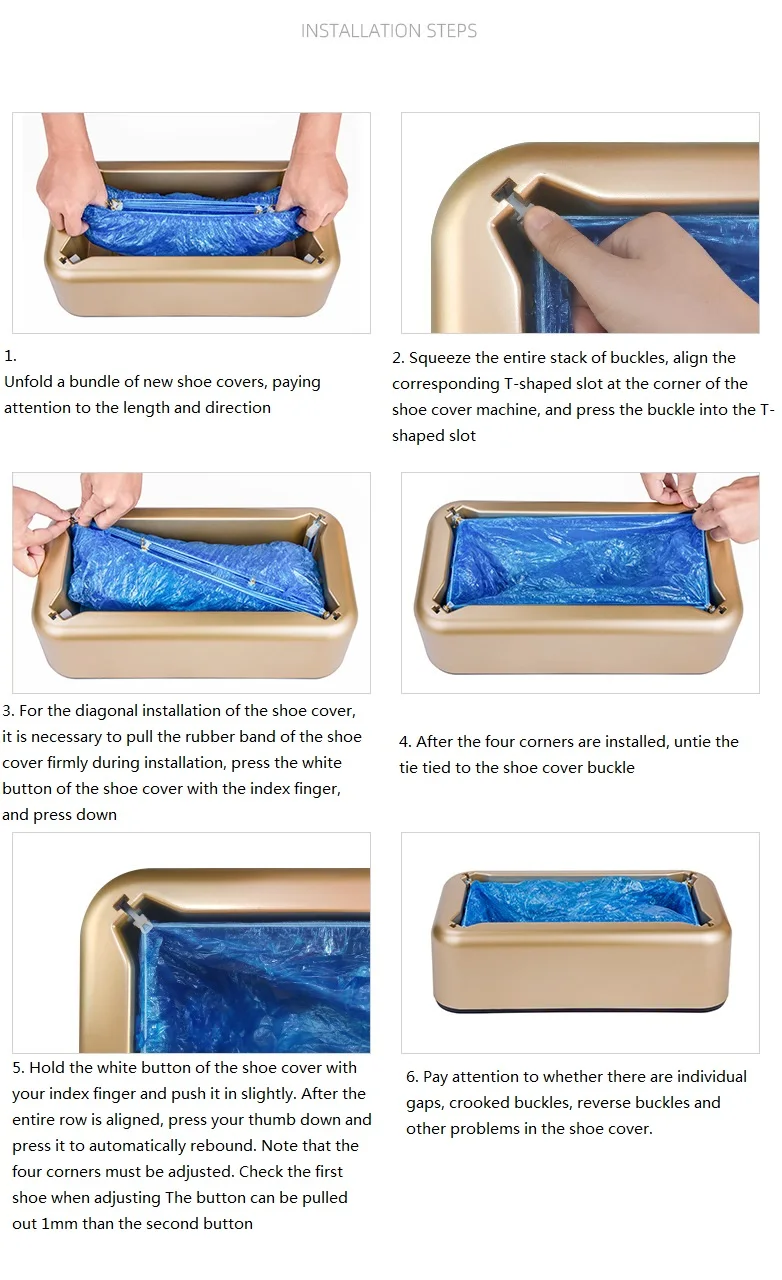 INSTALLATION STEPS

1.
Unfold a bundle of new shoe covers, paying attention to the length and direction

2. Squeeze the entire stack of buckles, align the corresponding T-shaped slot at the corner of the shoe cover machine, and press the buckle into the T-shaped slot

3. For the diagonal installation of the shoe cover, it is necessary to pull the rubber band of the shoe cover firmly during installation, press the white button of the shoe cover with the index finger, and press down

4. After the four corners are installed, untie the tie tied to the shoe cover buckle

5. Hold the white button of the shoe cover with your index finger and push it in slightly. After the entire row is aligned, press your thumb down and press it to automatically rebound. Note that the four corners must be adjusted. Check the first shoe when adjusting The button can be pulled out 1mm than the second button

6. Pay attention to whether there are individual gaps, crooked buckles, reverse buckles and other problems in the shoe cover.