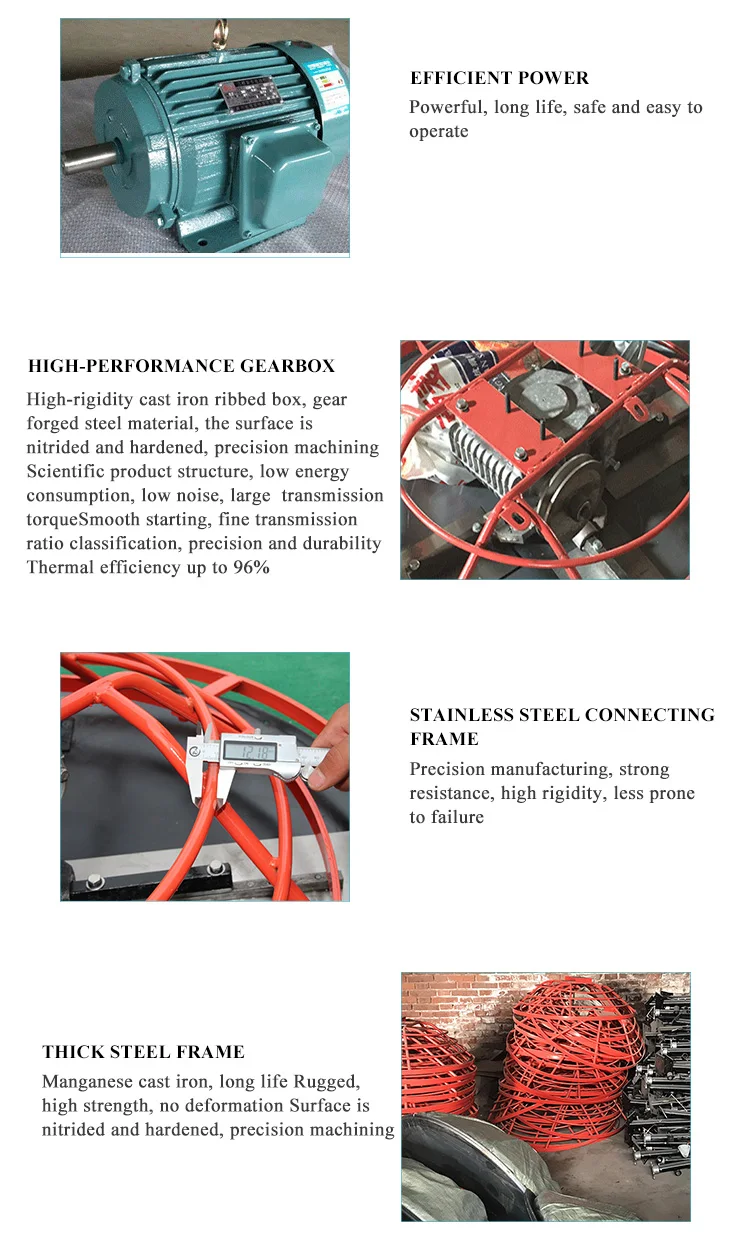 EFFICIENT POWER
Powerful, long life, safe and easy to operate

HIGH-PERFORMANCE GEARBOX
High-rigidity cast iron ribbed box, gear forged steel material, the surface is nitrided and hardened, precision machining Scientific product structure, low energy consumption, low noise, large transmission torqueSmooth starting, fine transmission ratio classification, precision and durability Thermal efficiency up to 96%

12.18

STAINLESS STEEL CONNECTING FRAME
Precision manufacturing, strong resistance, high rigidity, less prone to failure

THICK STEEL FRAME
Manganese cast iron, long life Rugged, high strength, no deformation Surface is nitrided and hardened, precision machining