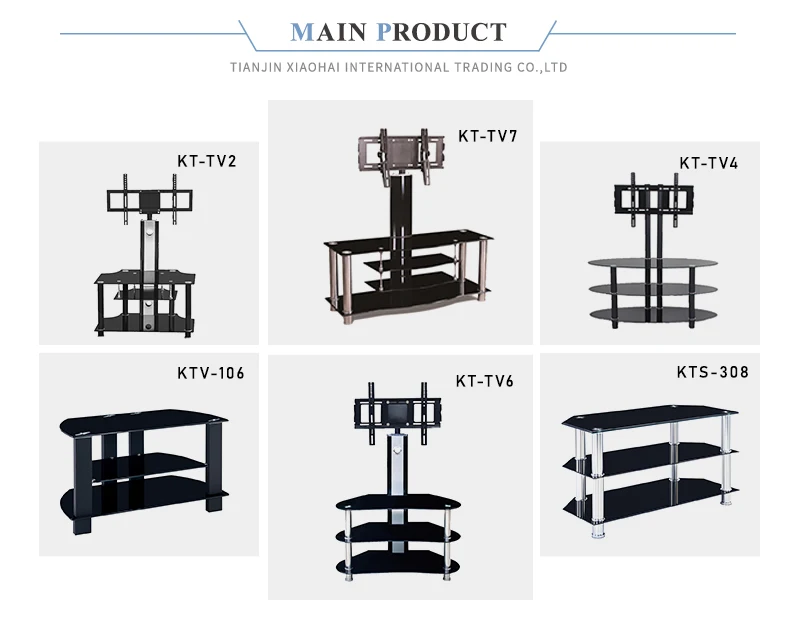 MAIN PRODUCT

TIANJIN XIAOHAI INTERNATIONAL TRADING CO.,LTD

KT-TV2

KT-TV7

KT-TV4

KTV-106

KT-TV6

KTS-308