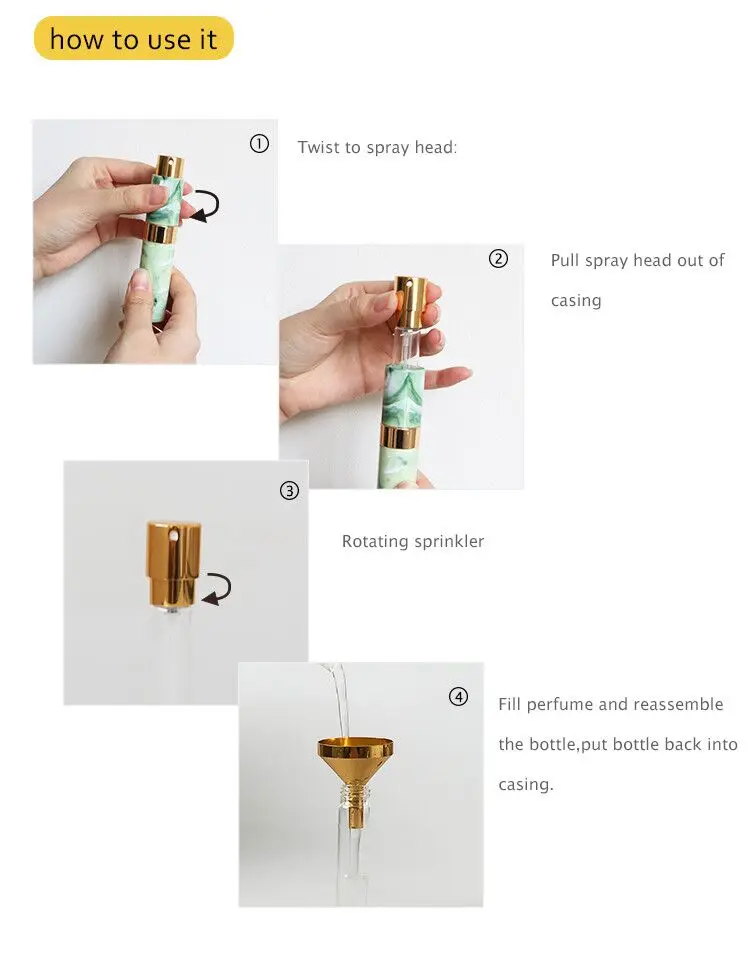 how to use it

① Twist to spray head:

② Pull spray head out of casing

③ Rotating sprinkler

④ Fill perfume and reassemble the bottle,put bottle back into casing.