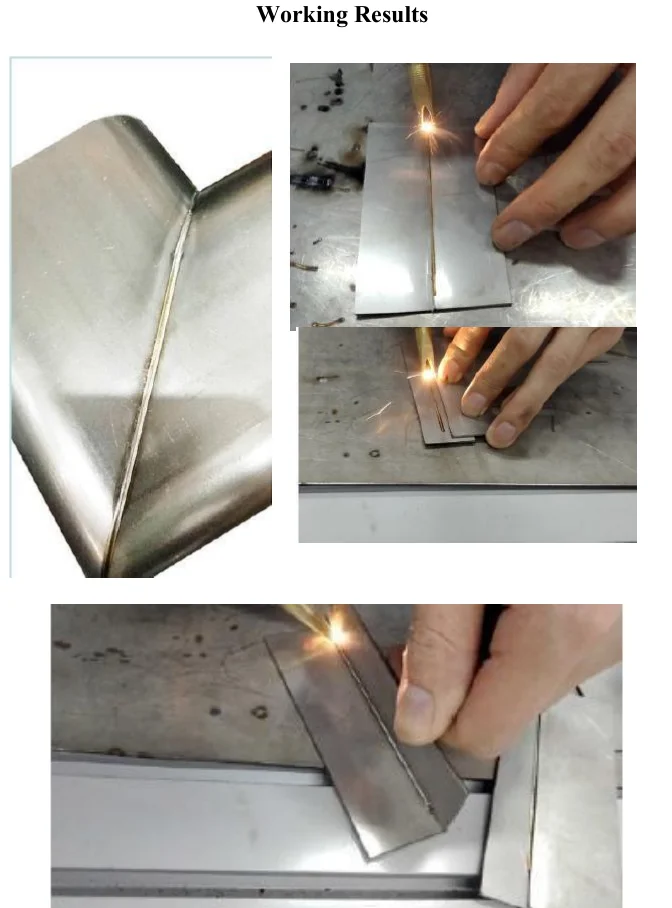 Working Results