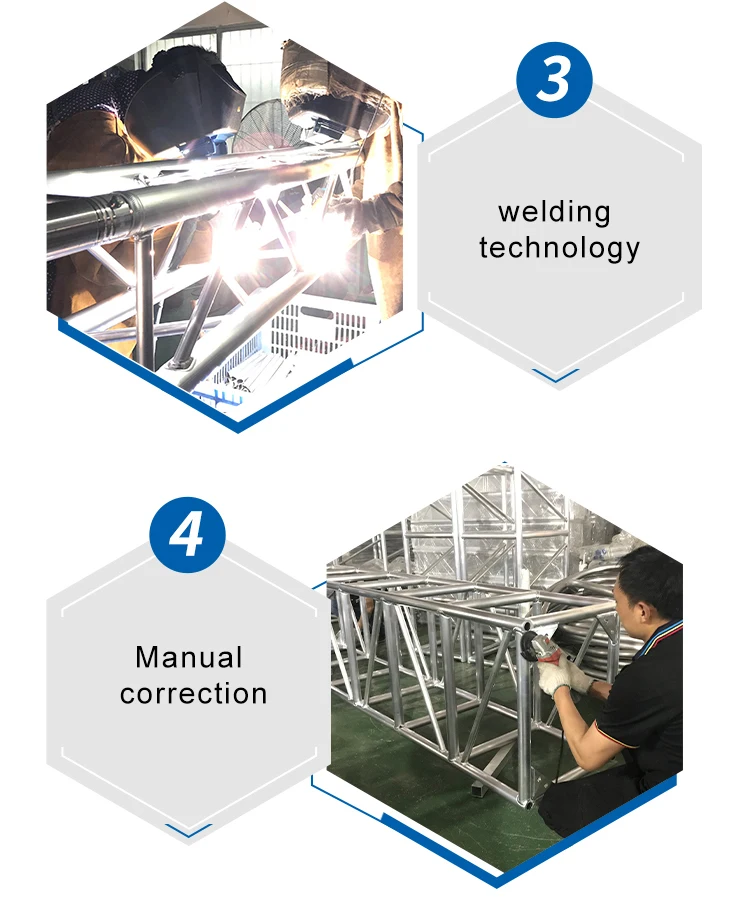 3

welding technology

4

Manual correction