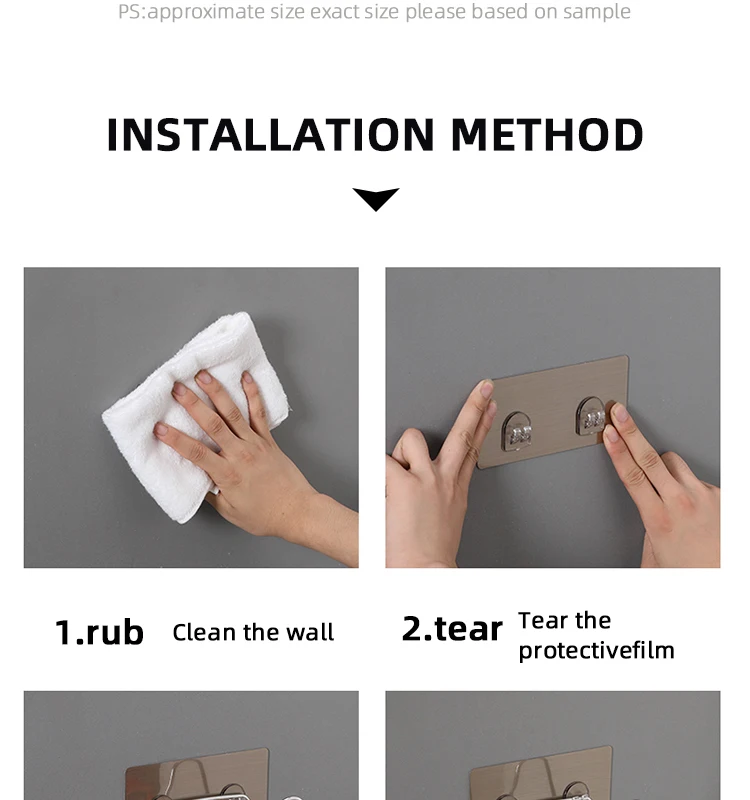 PS:approximate size exact size please based on sample

INSTALLATION METHOD

1.rub Clean the wall

2.tear Tear the protectivefilm