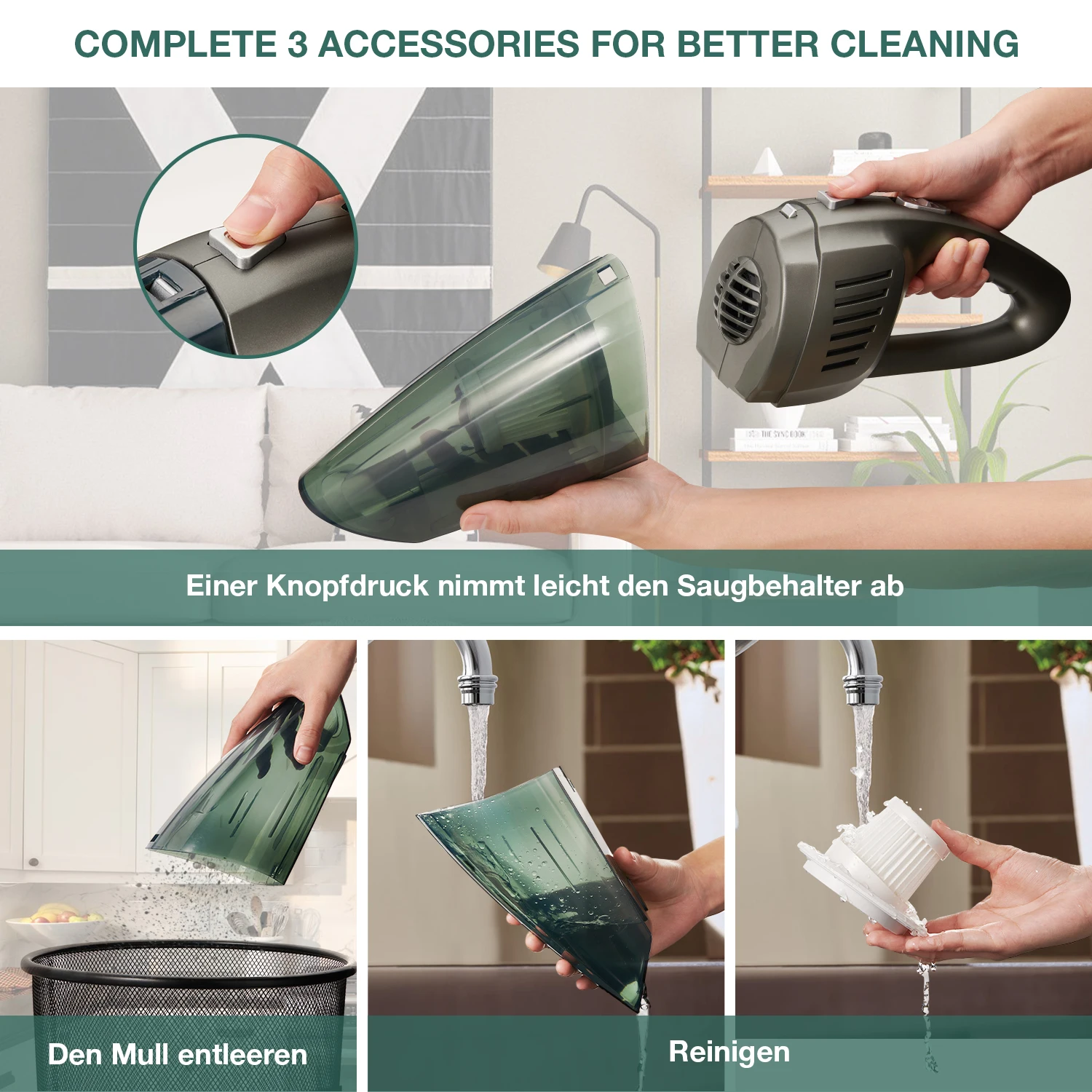 COMPLETE 3 ACCESSORIES FOR BETTER CLEANING

Einer Knopfdruck nimmt leicht den Saugbehalter ab

Den Mull entleeren

Reinigen