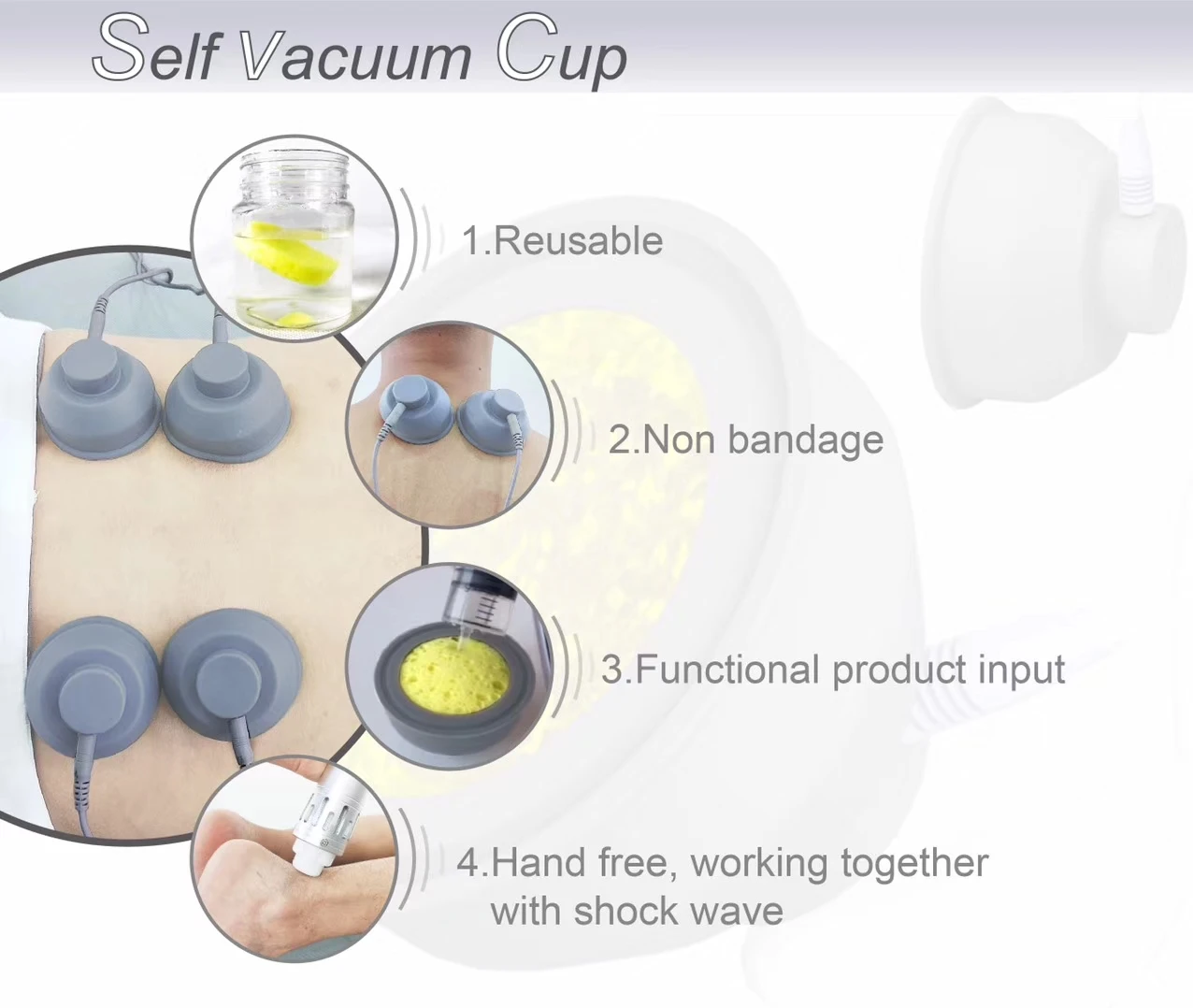 Self Vacuum Cup

1.Reusable

2.Non bandage

3.Functional product input

4.Hand free, working together with shock wave