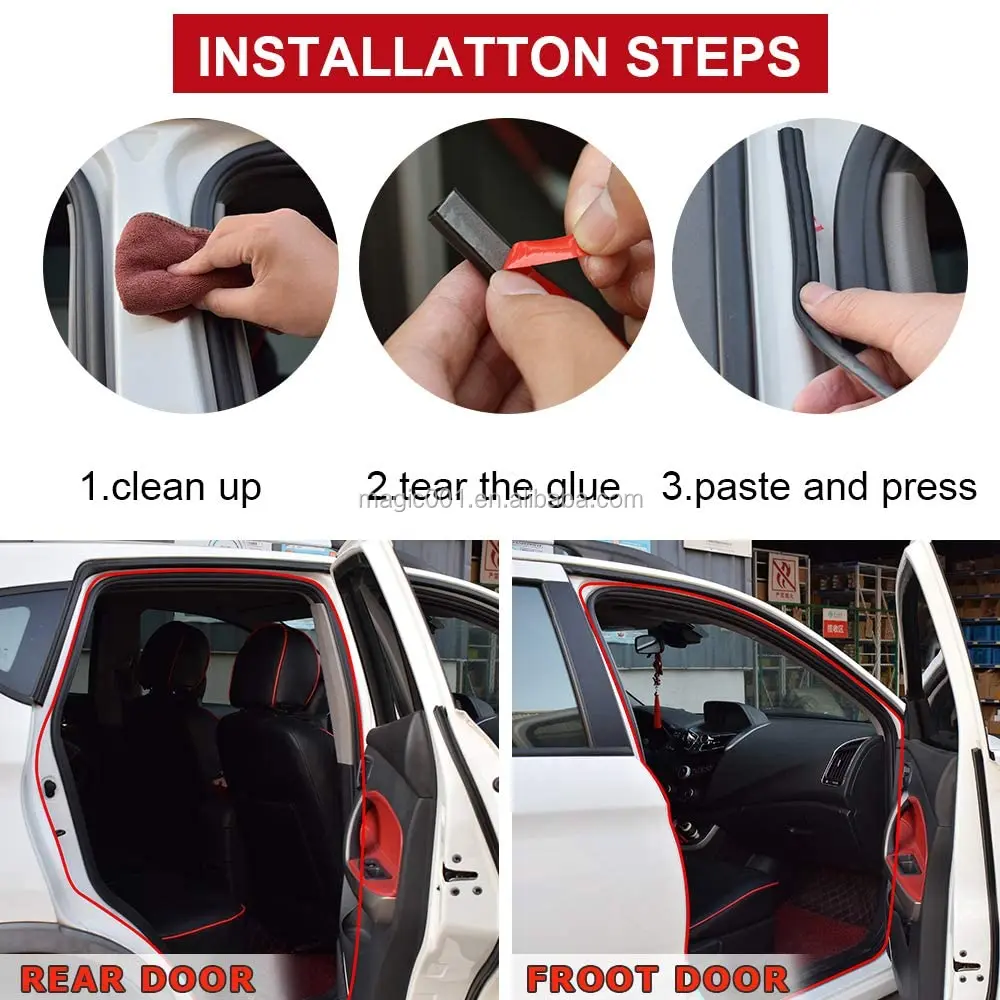 INSTALLATTON STEPS

1.clean up

2.tear the glue

3.paste and press

magic001.en.alibaba.com

REAR DOOR

FROOT DOOR