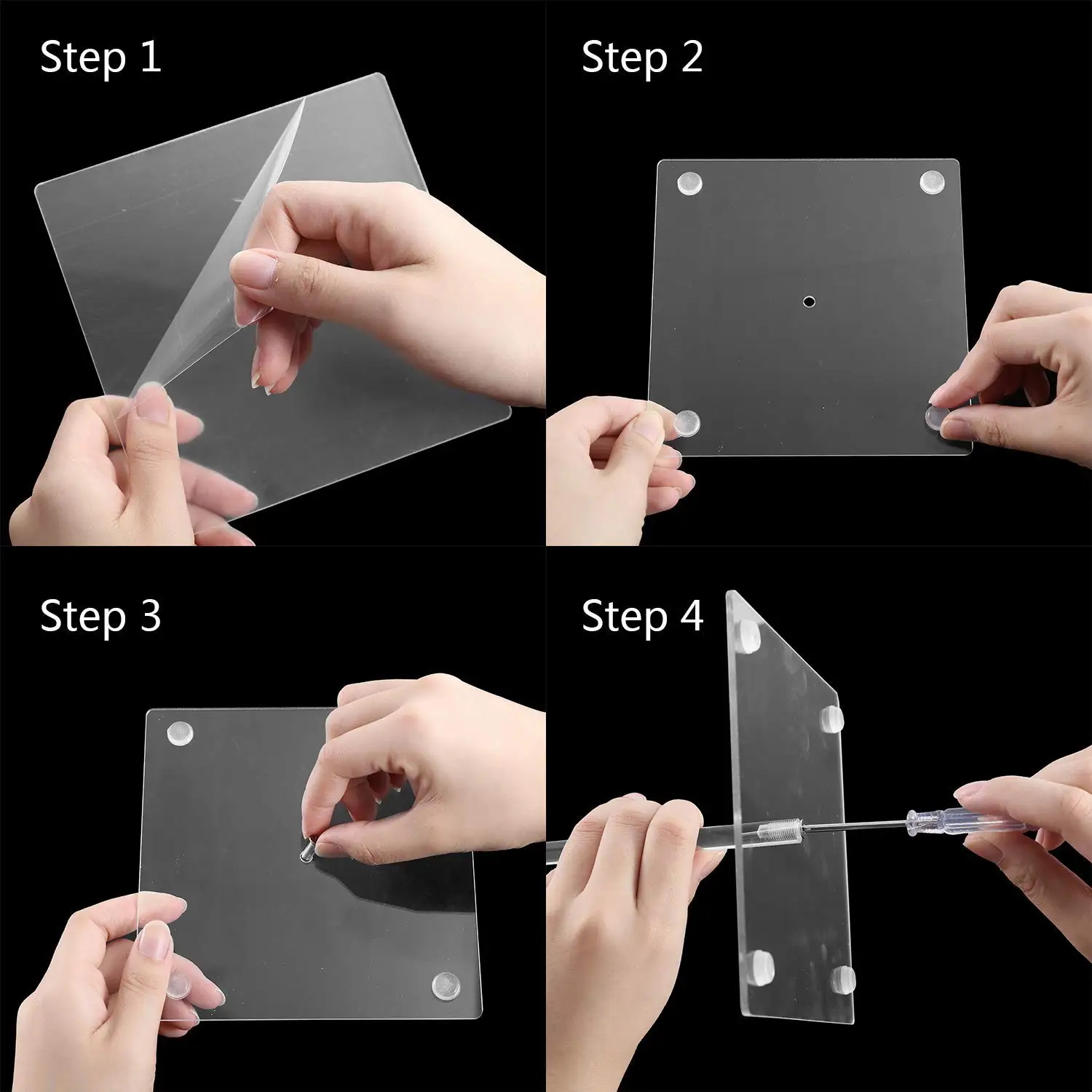 Step 1

Step 2

Step 3

Step 4