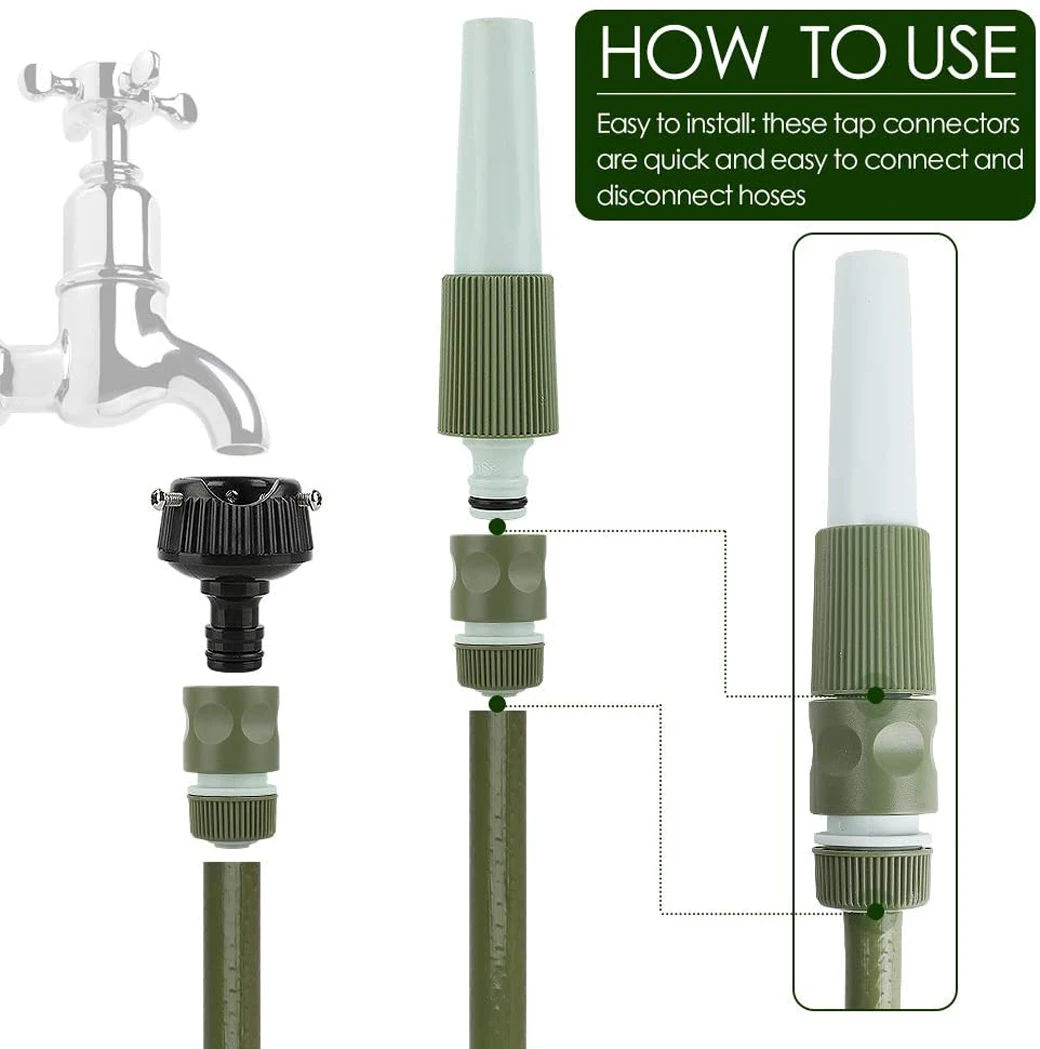 HOW TO USE

Easy to install: these tap connectors are quick and easy to connect and disconnect hoses