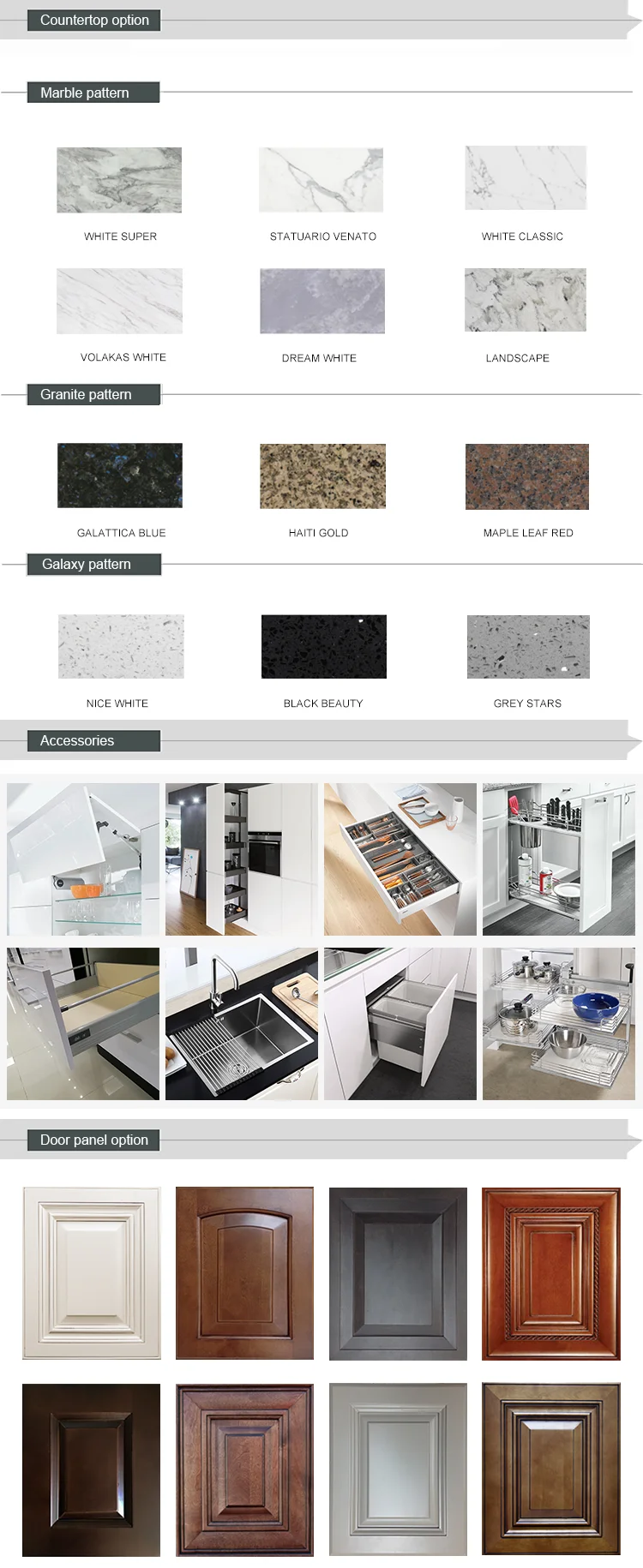 Countertop option

Marble pattern

WHITE SUPER

STATUARIO VENATO

WHITE CLASSIC

VOLAKAS WHITE

DREAM WHITE

LANDSCAPE

Granite pattern

GALATTICA BLUE

HAITI GOLD

MAPLE LEAF RED

Galaxy pattern

NICE WHITE

BLACK BEAUTY

GREY STARS

Accessories

Door panel option