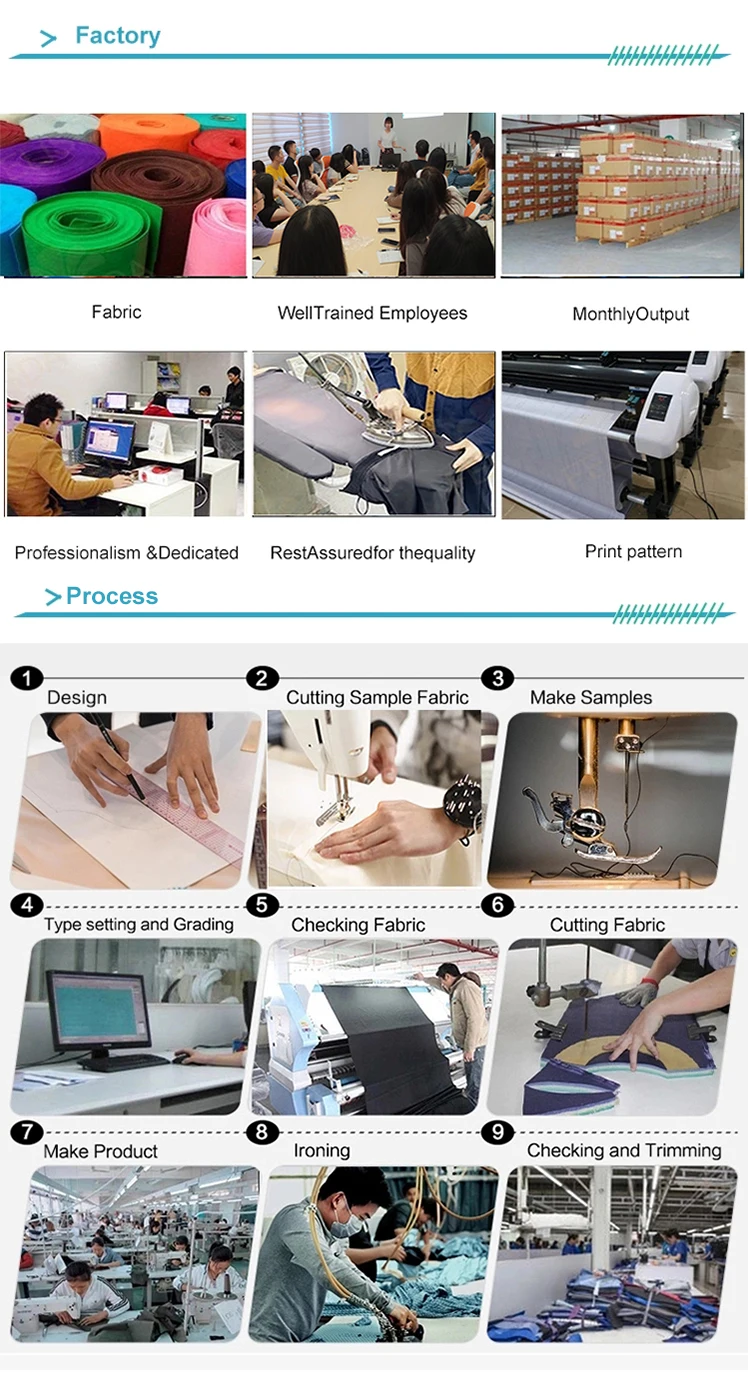 > Factory

Fabric

WellTrained Employees

MonthlyOutput

Professionalism &Dedicated

RestAssuredfor thequality

Print pattern

> Process

1 Design

2 Cutting Sample Fabric

3 Make Samples

4 Type setting and Grading

5 Checking Fabric

6 Cutting Fabric

7 Make Product

8 Ironing

9 Checking and Trimming