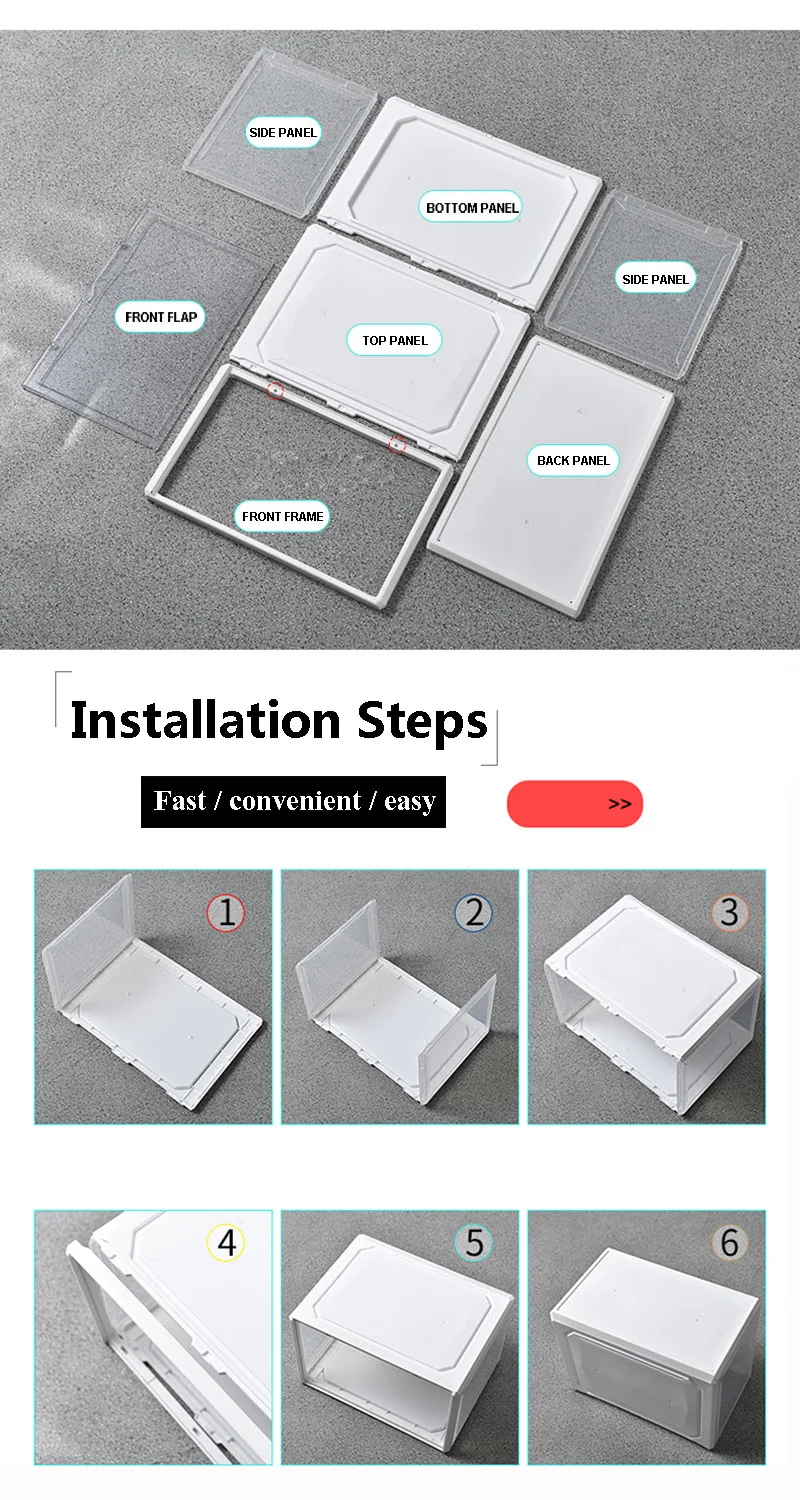 SIDE PANEL

BOTTOM PANEL

SIDE PANEL

FRONT FLAP

TOP PANEL

BACK PANEL

FRONT FRAME

Installation Steps

Fast / convenient / easy

>>

1

2

3

4

5

6