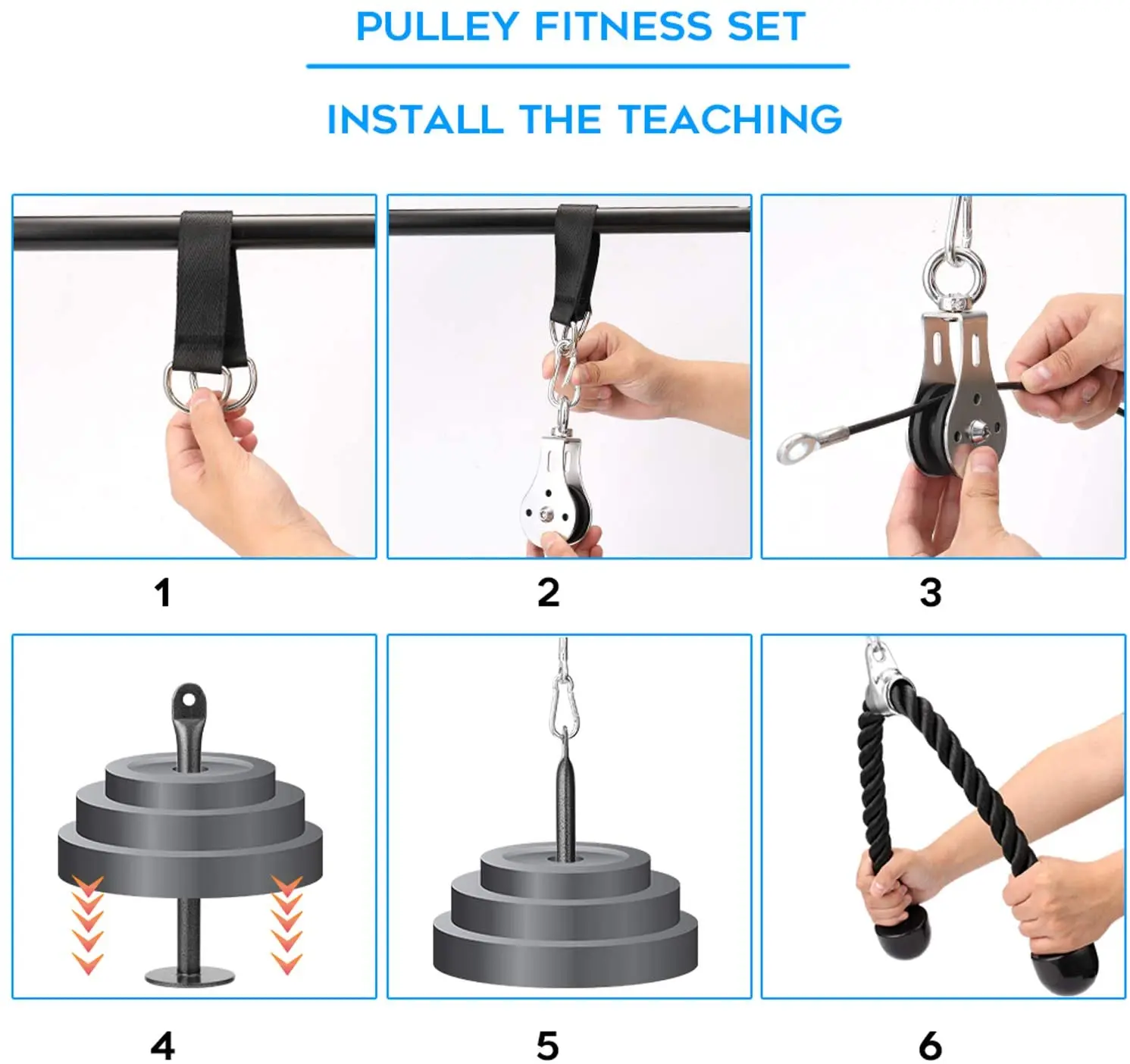 PULLEY FITNESS SET

INSTALL THE TEACHING

1

2

3

4

5

6