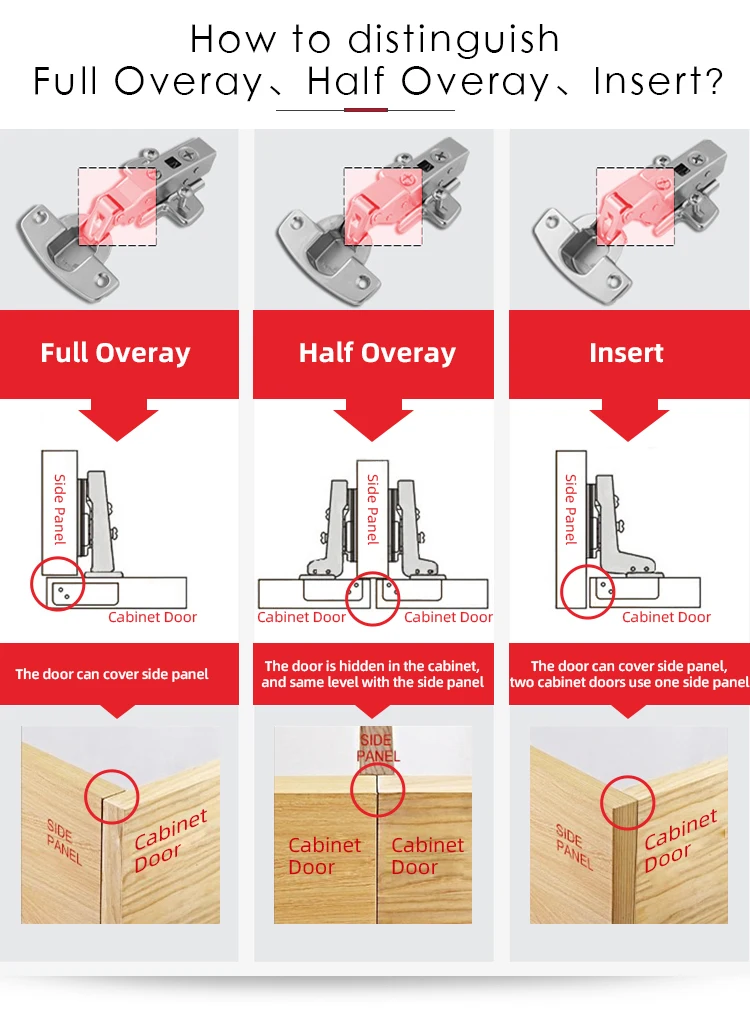 How to distinguish
Full Overay、Half Overay、Insert?

Full Overay

Side Panel

Cabinet Door

The door can cover side panel

SIDE PANEL

Cabinet Door

Half Overay

Side Panel

Cabinet Door

Cabinet Door

The door is hidden in the cabinet, and same level with the side panel

SIDE PANEL

Cabinet Door

Cabinet Door

Insert

Side Panel

Cabinet Door

The door can cover side panel, two cabinet doors use one side panel

SIDE PANEL

Cabinet Door