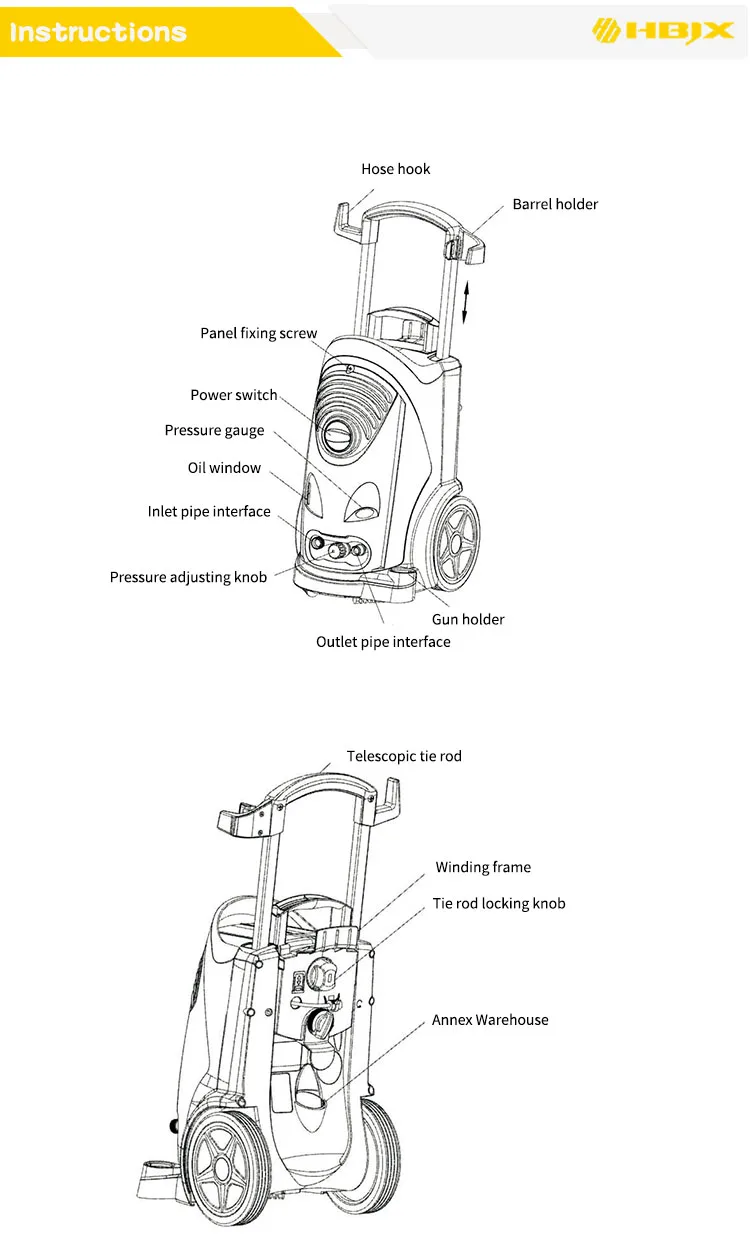 Instructions

HBJX

Hose hook

Barrel holder

Panel fixing screw

Power switch

Pressure gauge

Oil window

Inlet pipe interface

Pressure adjusting knob

Gun holder

Outlet pipe interface

Telescopic tie rod

Winding frame

Tie rod locking knob

Annex Warehouse