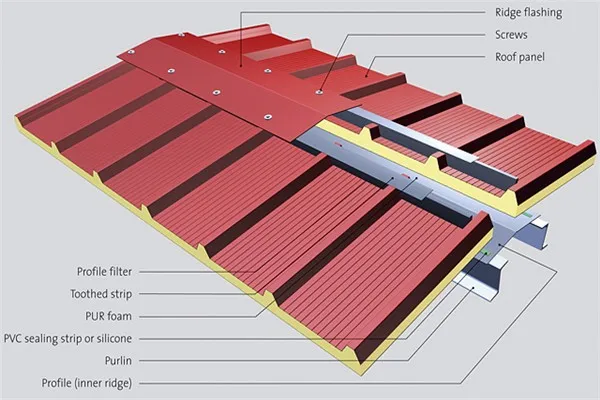 Ridge flashing
Screws
Roof panel
Profile filter
Toothed strip
PUR foam
PVC sealing strip or silicone
Purlin
Profile (inner ridge)