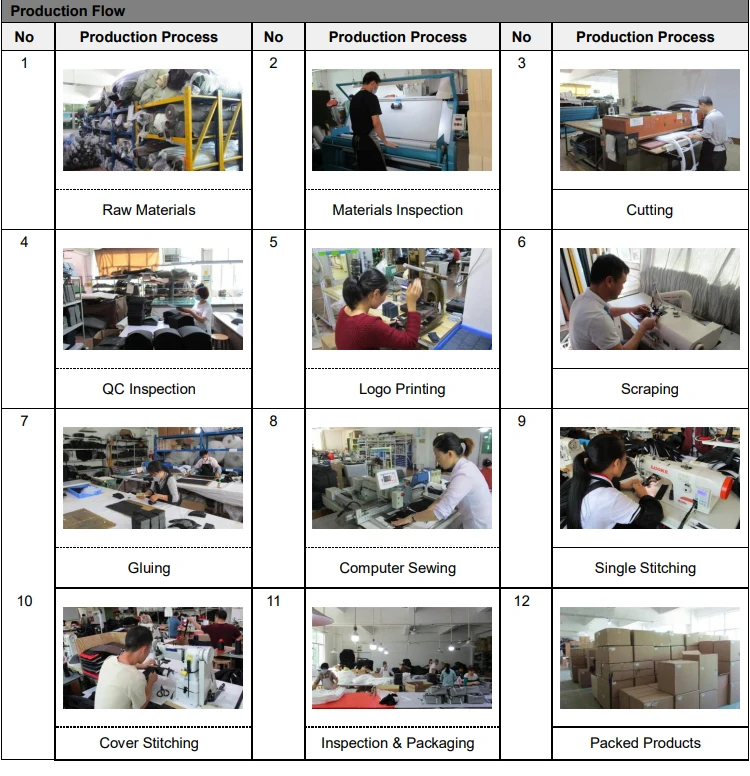 Production Flow

| No | Production Process | No | Production Process | No | Production Process |
|---|---|---|---|---|---|
| 1 | Raw Materials | 2 | Materials Inspection | 3 | Cutting |
| 4 | QC Inspection | 5 | Logo Printing | 6 | Scraping |
| 7 | Gluing | 8 | Computer Sewing | 9 | Single Stitching |
| 10 | Cover Stitching | 11 | Inspection & Packaging | 12 | Packed Products |