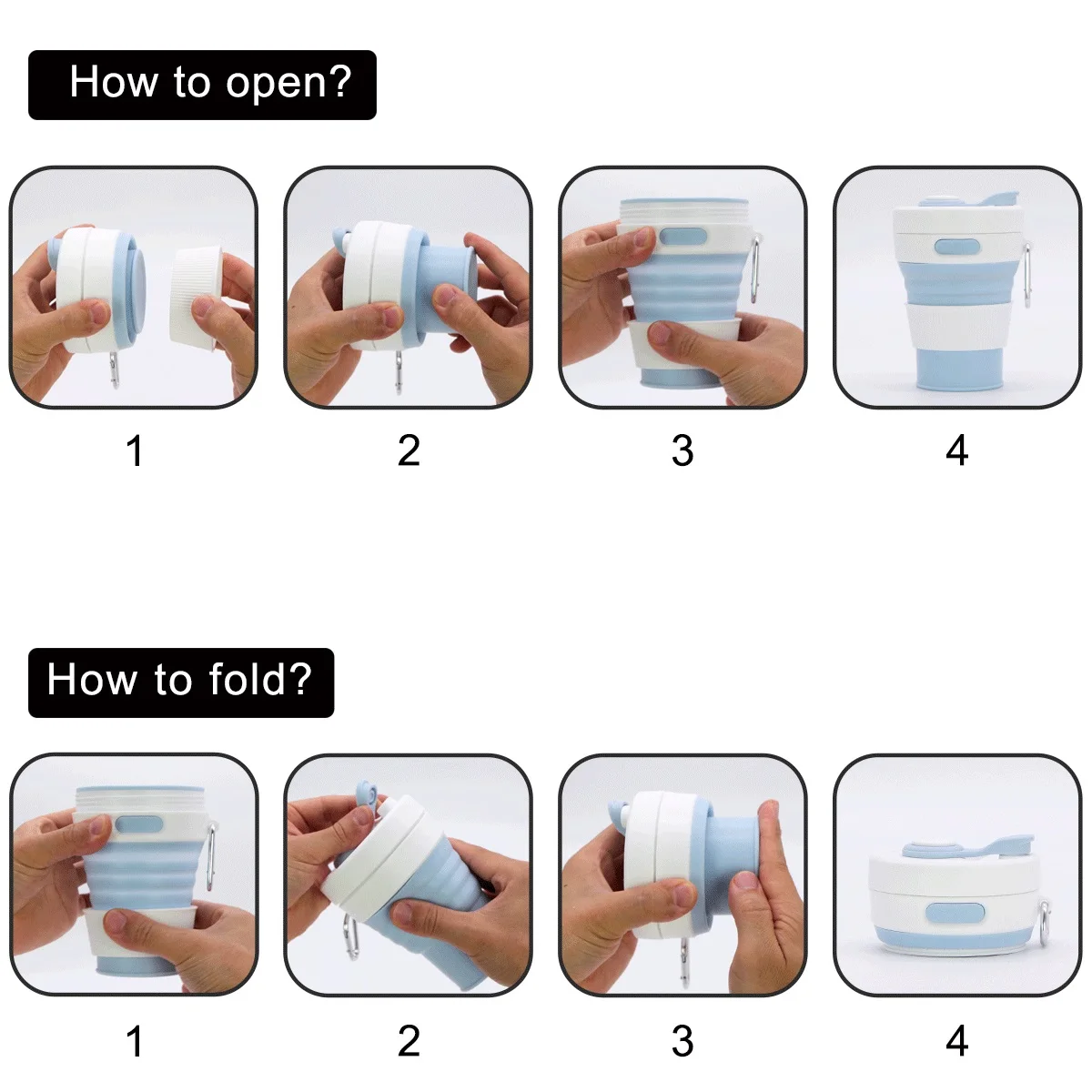 How to open?

1 2 3 4

How to fold?

1 2 3 4