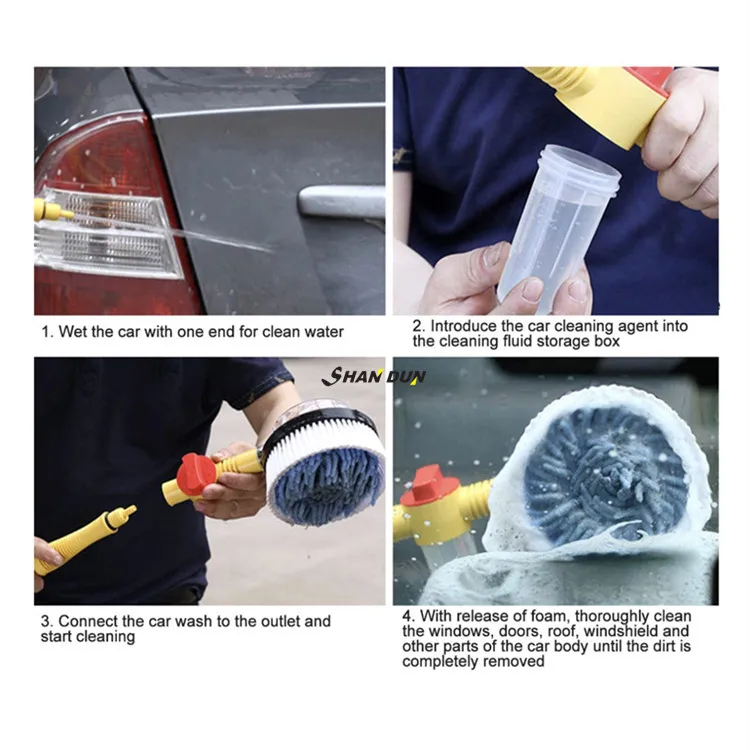 1. Wet the car with one end for clean water

2. Introduce the car cleaning agent into the cleaning fluid storage box

SHAN DUN

3. Connect the car wash to the outlet and start cleaning

4. With release of foam, thoroughly clean the windows, doors, roof, windshield and other parts of the car body until the dirt is completely removed