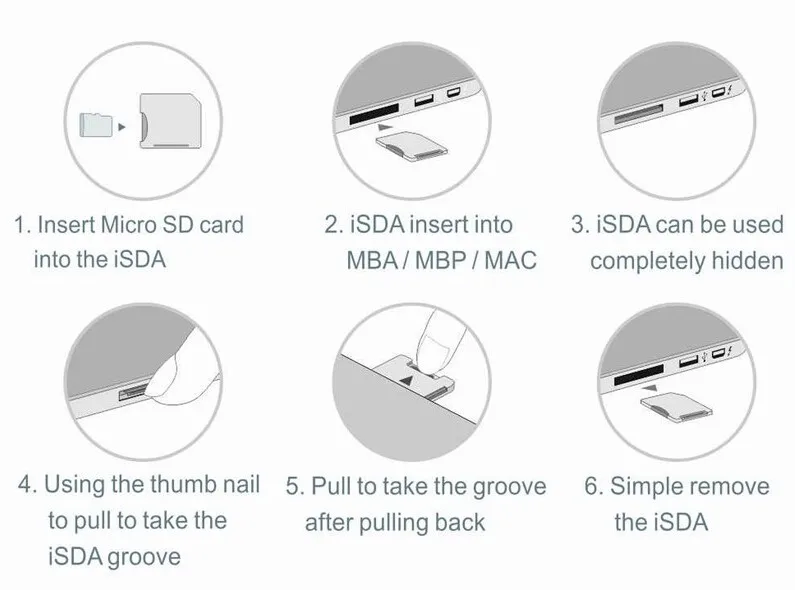 1. Insert Micro SD card into the iSDA

2. iSDA insert into MBA / MBP / MAC

3. iSDA can be used completely hidden

4. Using the thumb nail to pull to take the iSDA groove

5. Pull to take the groove after pulling back

6. Simple remove the iSDA