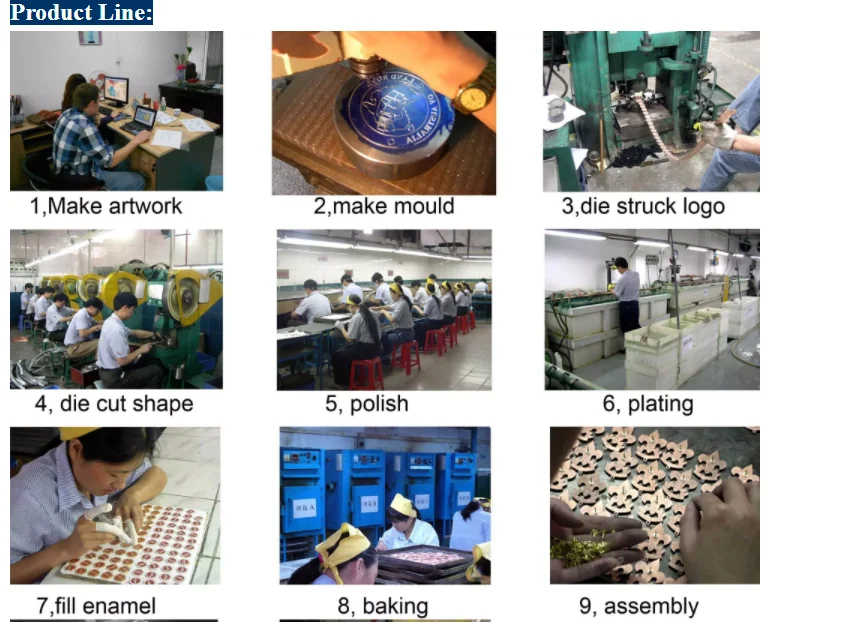 Product Line:

1,Make artwork

2,make mould

3,die struck logo

4, die cut shape

5, polish

6, plating

7,fill enamel

8, baking

9, assembly