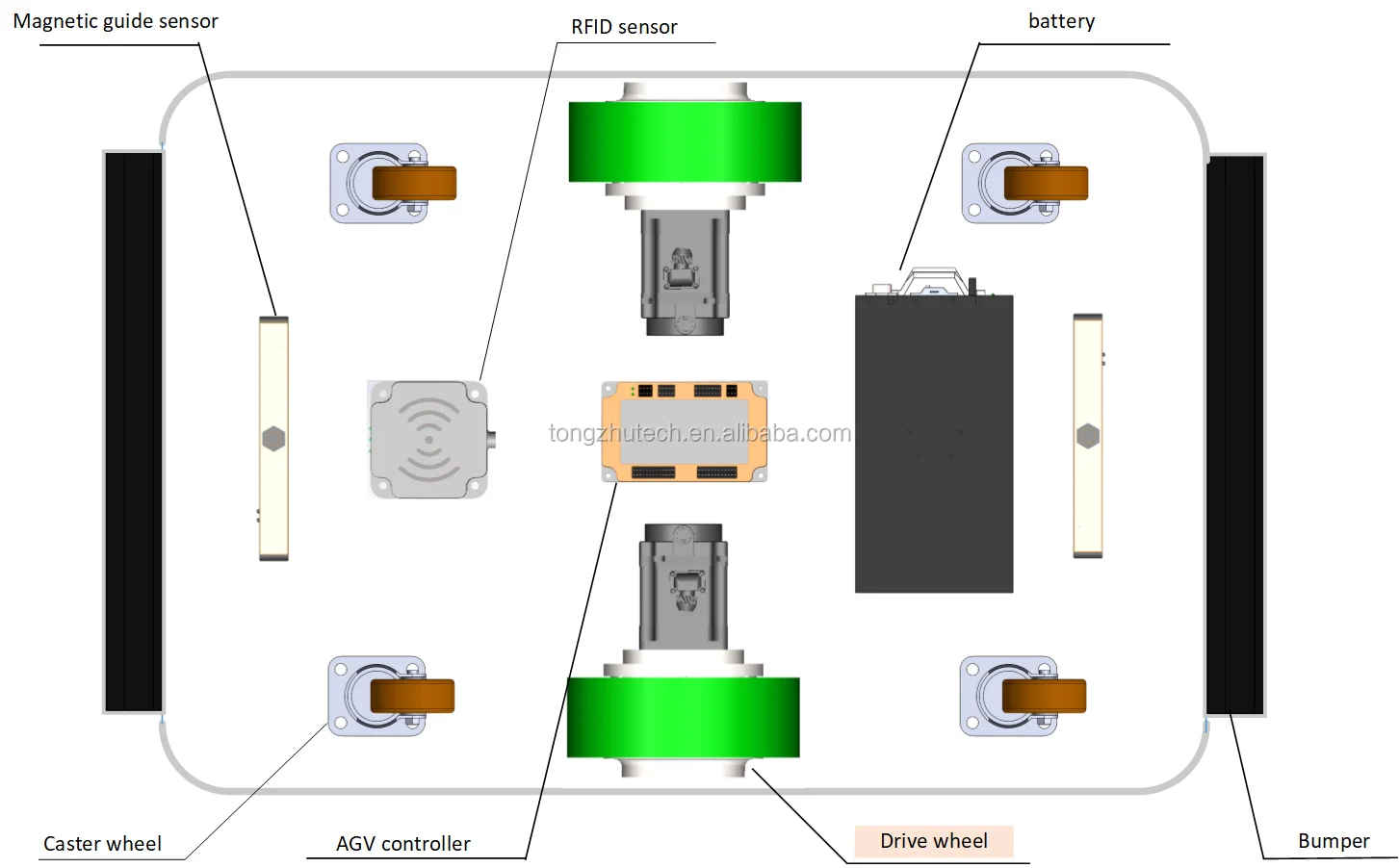 Magnetic guide sensor
RFID sensor
battery
tongzhutech.en.alibaba.com
Caster wheel
AGV controller
Drive wheel
Bumper