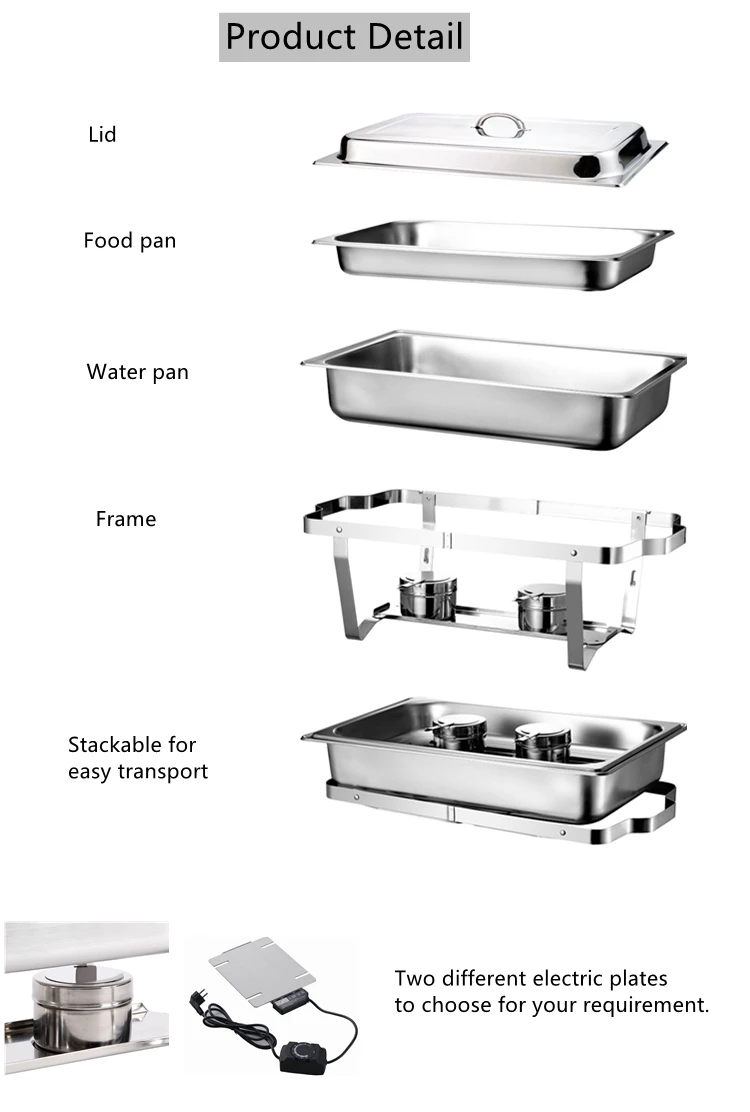 Product Detail

Lid

Food pan

Water pan

Frame

Stackable for easy transport

Two different electric plates to choose for your requirement.