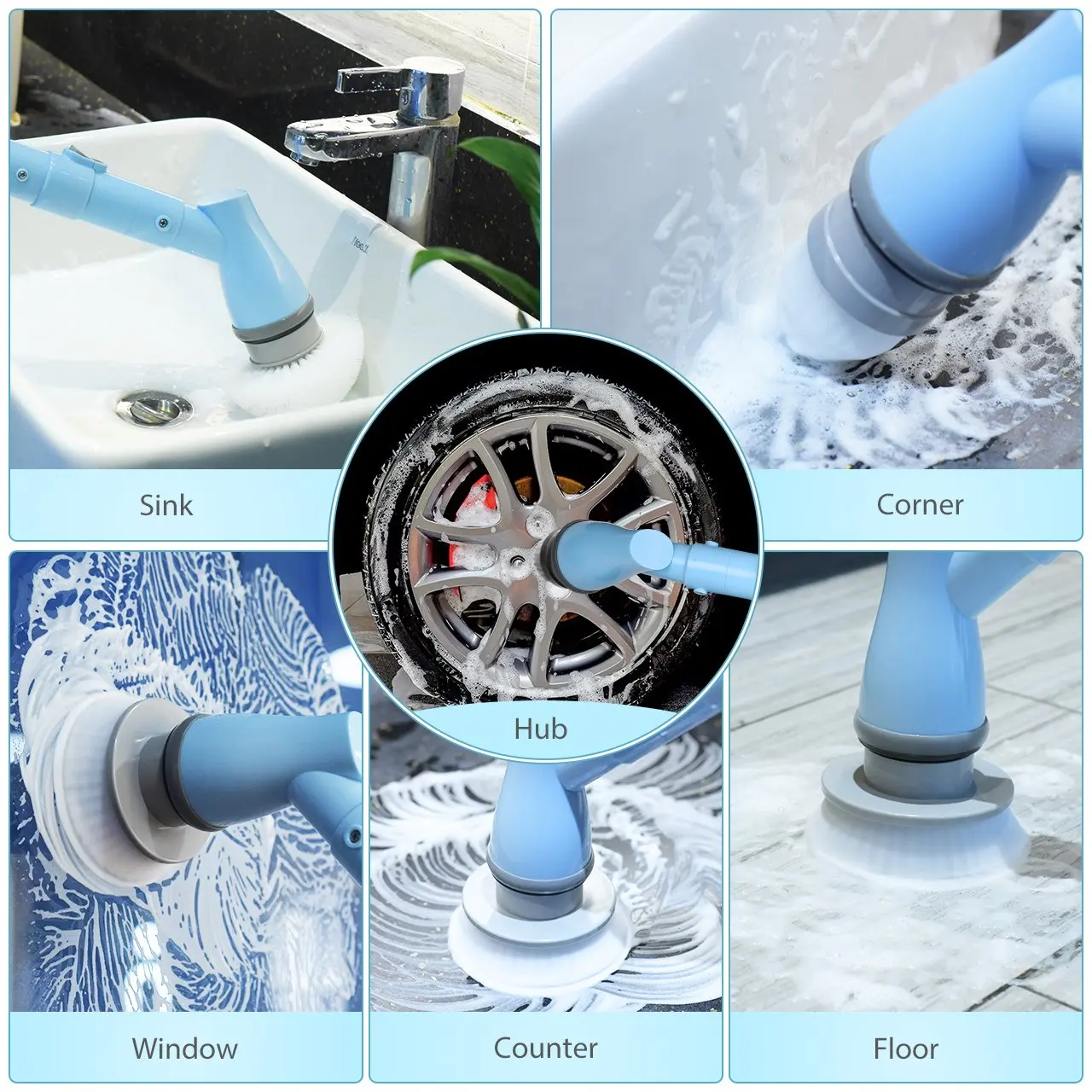 Sink

Corner

Hub

Window

Counter

Floor