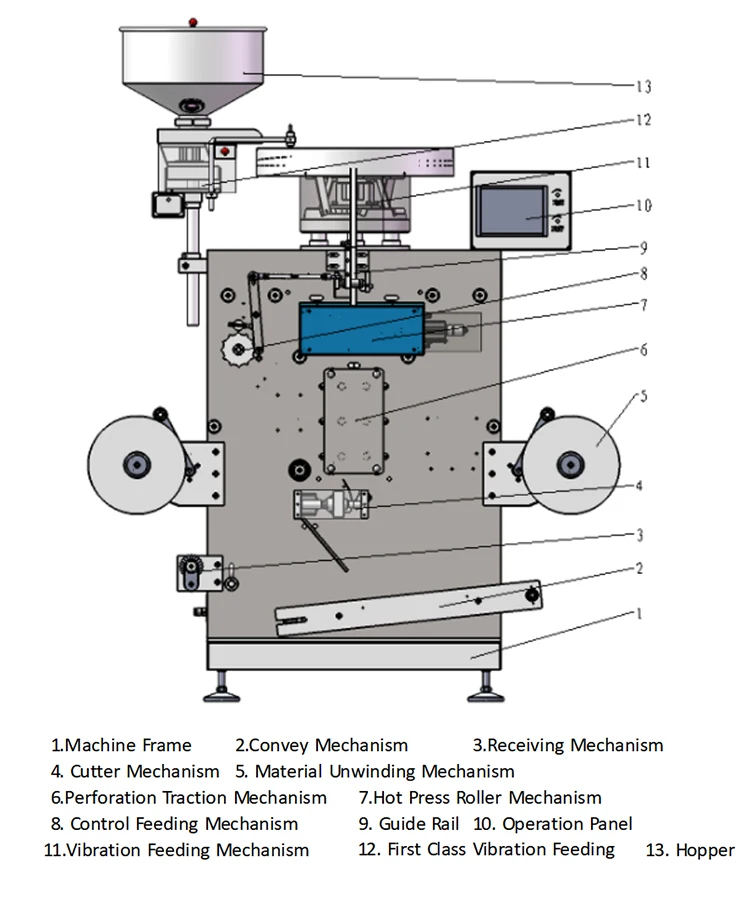 13
12
11
10
9
8
7
6
5
4
3
2
1

1.Machine Frame 2.Convey Mechanism 3.Receiving Mechanism
4. Cutter Mechanism 5. Material Unwinding Mechanism
6.Perforation Traction Mechanism 7.Hot Press Roller Mechanism
8. Control Feeding Mechanism 9. Guide Rail 10. Operation Panel
11.Vibration Feeding Mechanism 12. First Class Vibration Feeding 13. Hopper