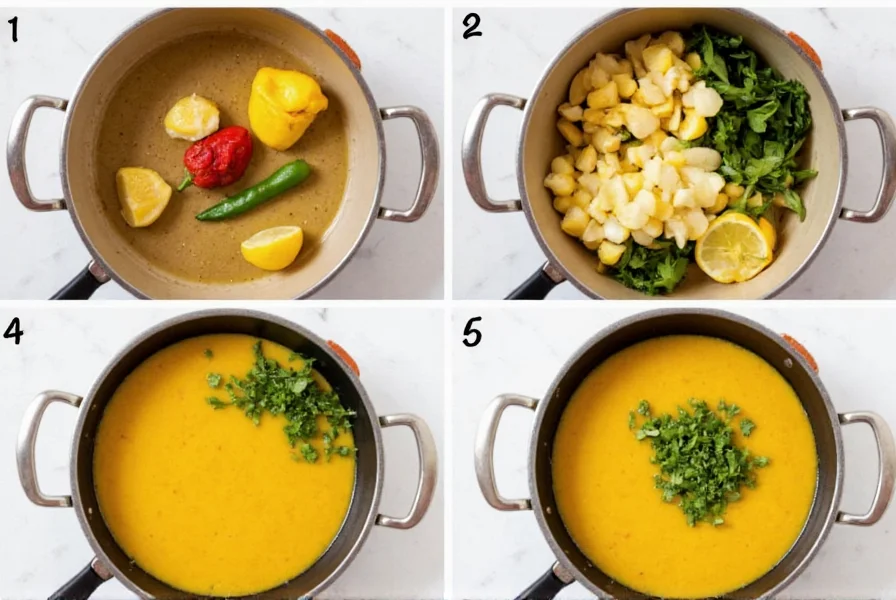 1
2
4
5