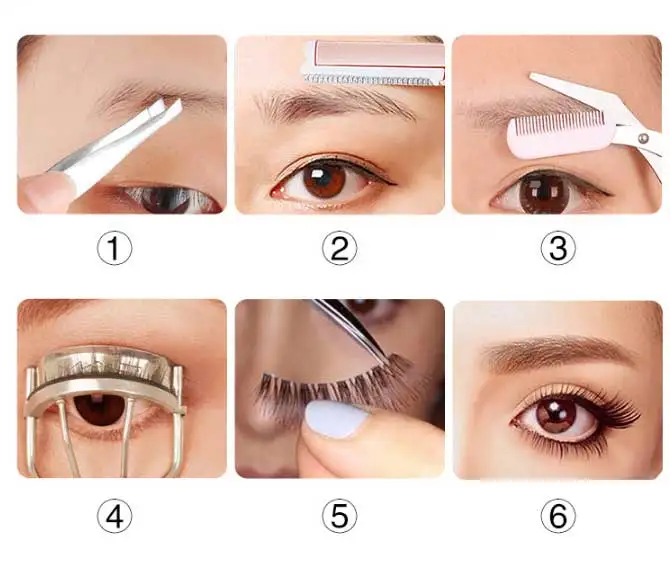 ①

②

③

④

⑤

⑥