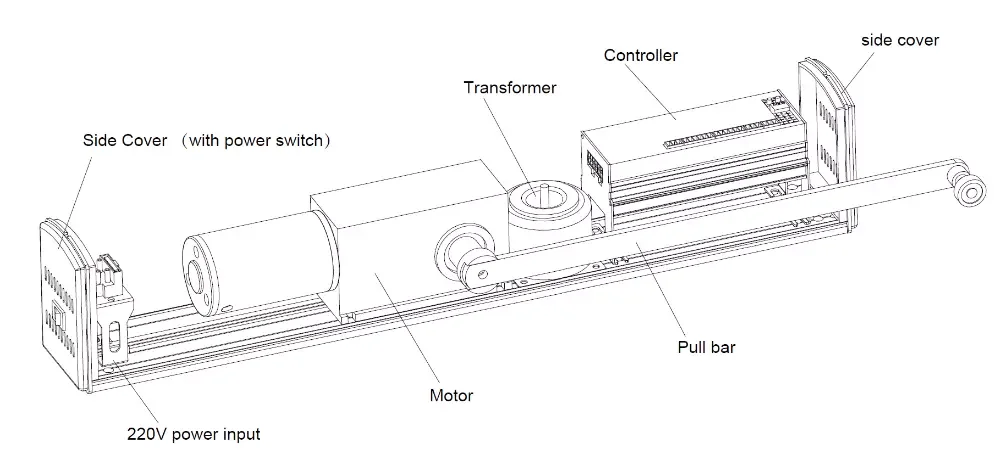 side cover

Controller

Transformer

Side Cover （with power switch）

Pull bar

Motor

220V power input