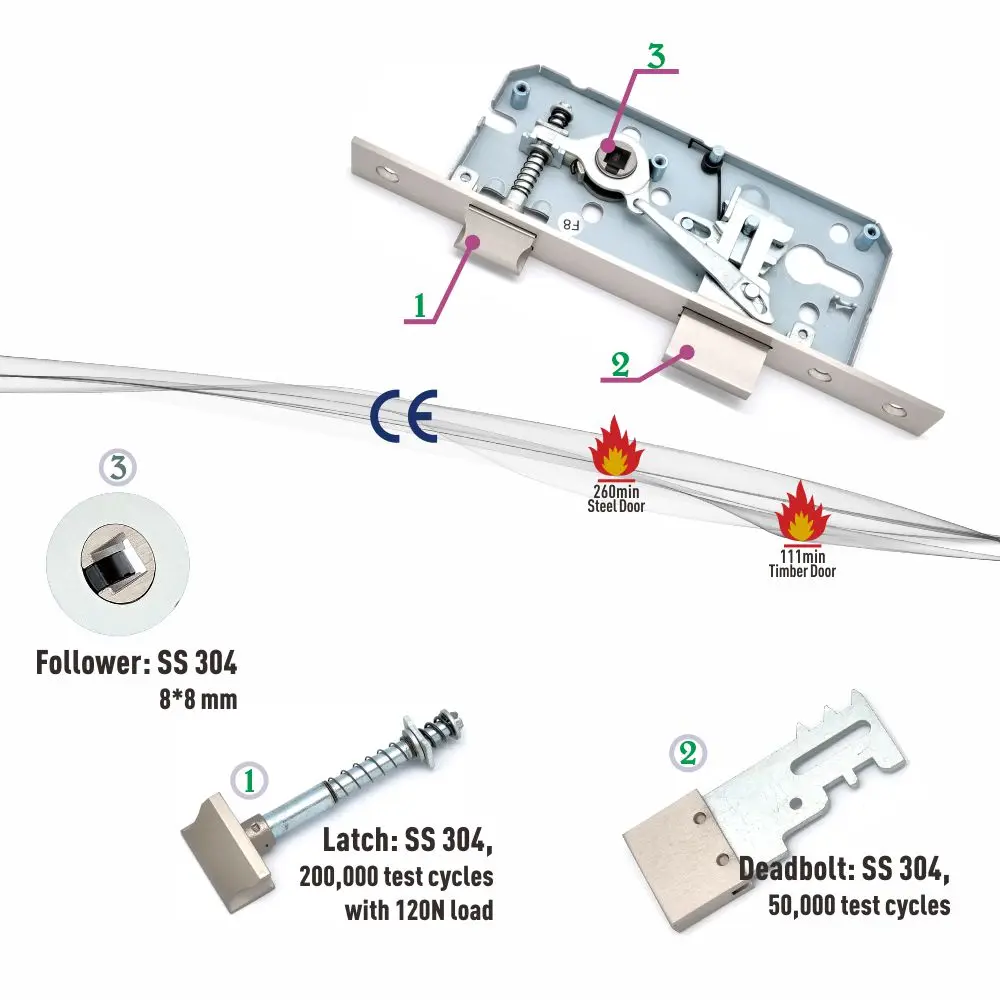 3

F8

1

2

CE

260min
Steel Door

111min
Timber Door

3

Follower: SS 304
8*8 mm

1

Latch: SS 304,
200,000 test cycles
with 120N load

2

Deadbolt: SS 304,
50,000 test cycles