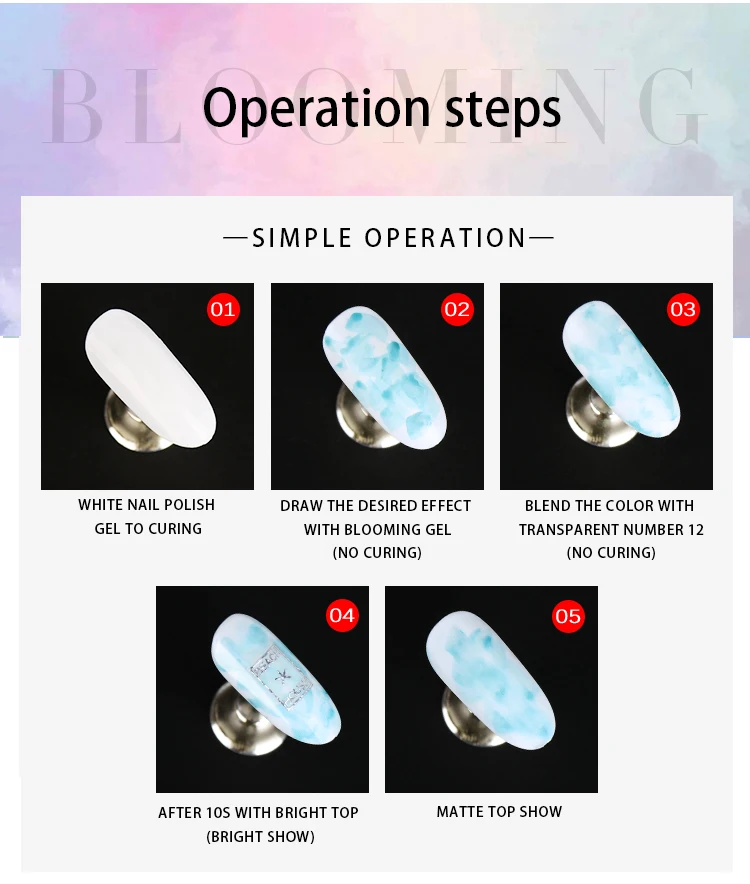 BLOOMING

Operation steps

—SIMPLE OPERATION—

01

WHITE NAIL POLISH GEL TO CURING

02

DRAW THE DESIRED EFFECT WITH BLOOMING GEL (NO CURING)

03

BLEND THE COLOR WITH TRANSPARENT NUMBER 12 (NO CURING)

04

AFTER 10S WITH BRIGHT TOP (BRIGHT SHOW)

05

MATTE TOP SHOW