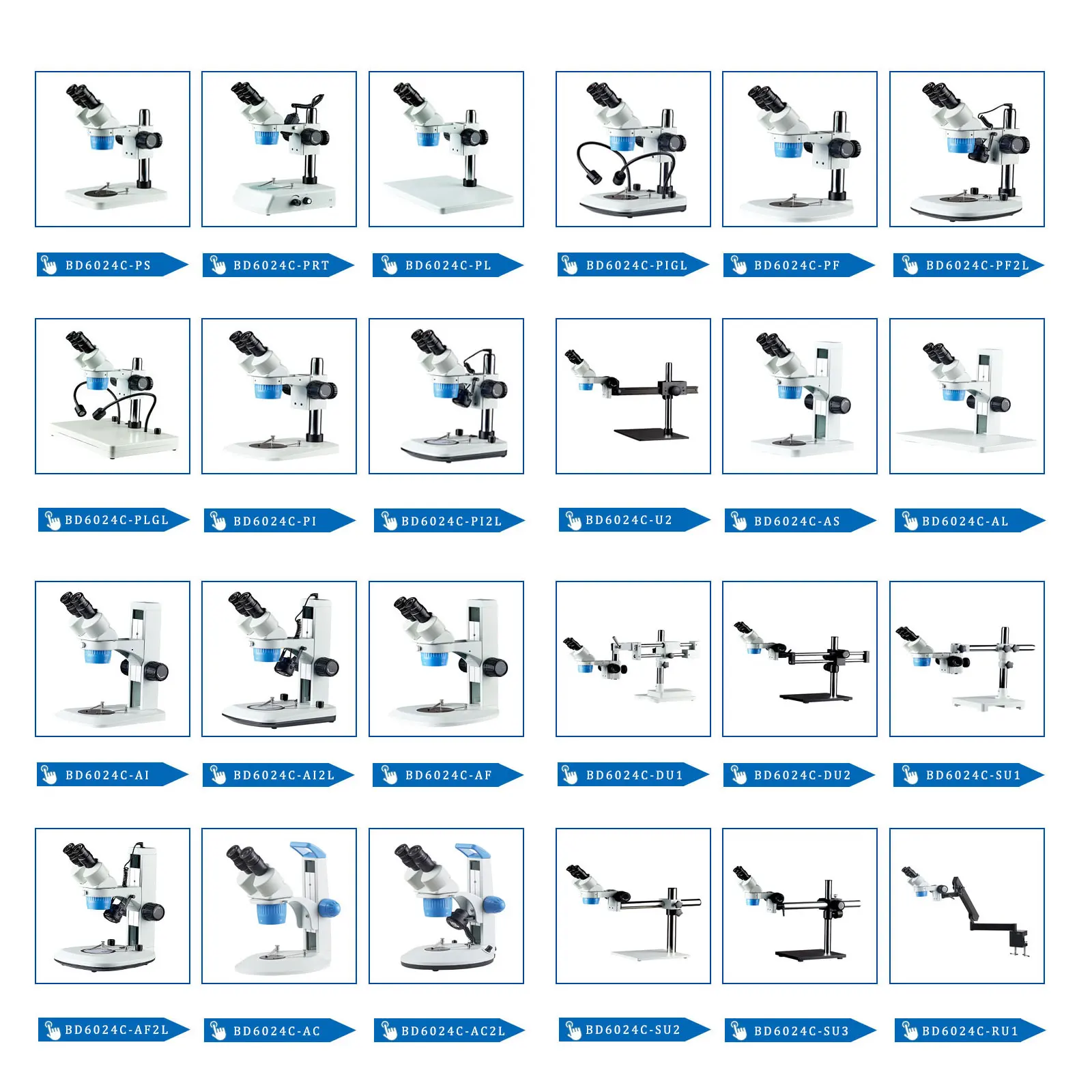 BD6024C-PS
BD6024C-PRT
BD6024C-PL
BD6024C-PIGL
BD6024C-PF
BD6024C-PF2L

BD6024C-PLGL
BD6024C-PI
BD6024C-PI2L
BD6024C-U2
BD6024C-AS
BD6024C-AL

BD6024C-AI
BD6024C-AI2L
BD6024C-AF
BD6024C-DU1
BD6024C-DU2
BD6024C-SU1

BD6024C-AF2L
BD6024C-AC
BD6024C-AC2L
BD6024C-SU2
BD6024C-SU3
BD6024C-RU1