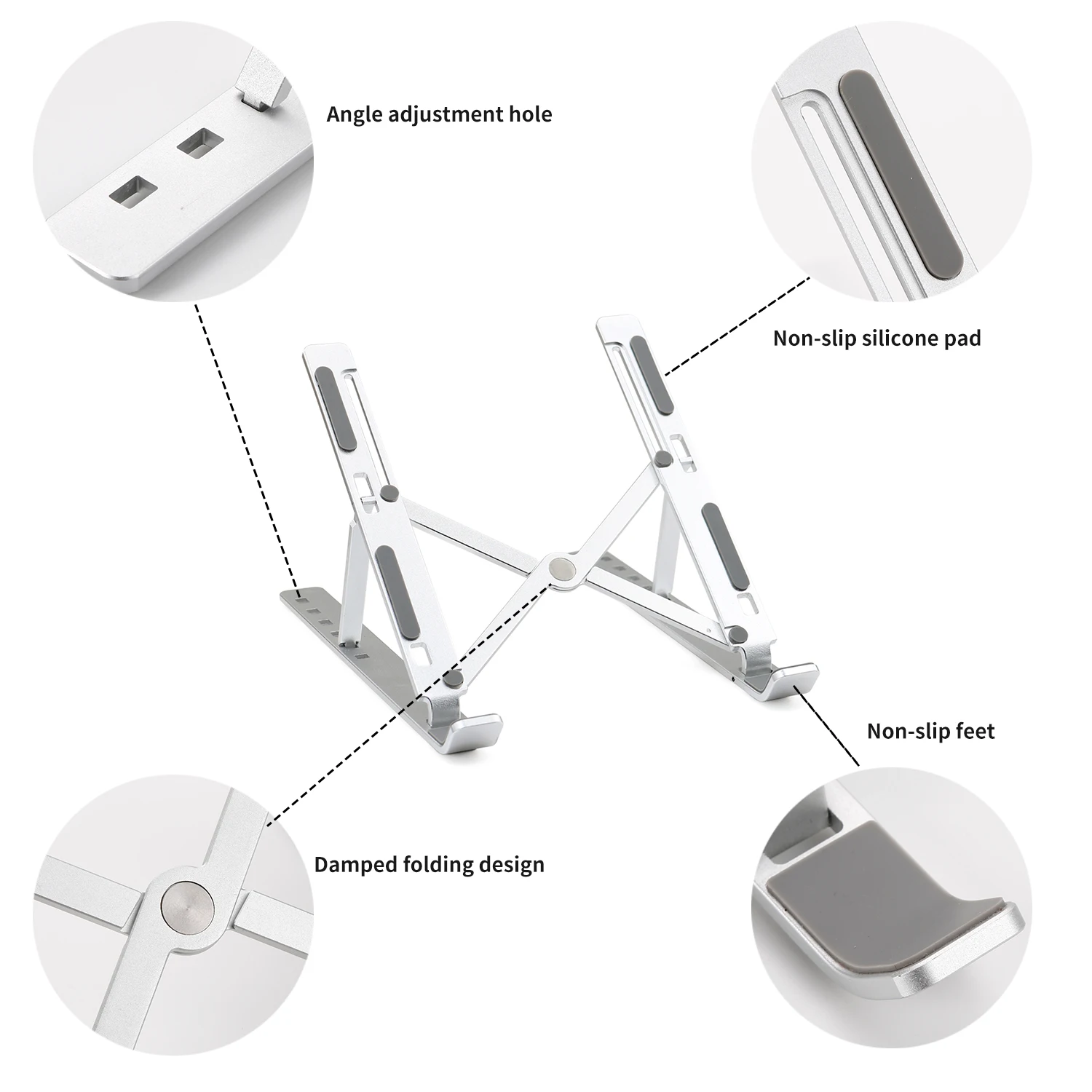 Angle adjustment hole

Non-slip silicone pad

Non-slip feet

Damped folding design