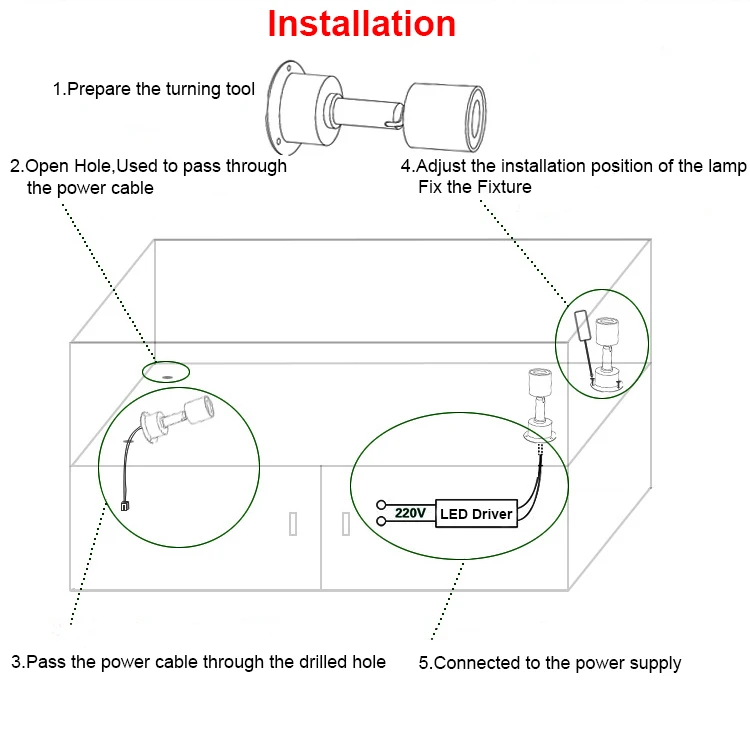 Installation

1.Prepare the turning tool

2.Open Hole,Used to pass through the power cable

4.Adjust the installation position of the lamp
Fix the Fixture

220V
LED Driver

3.Pass the power cable through the drilled hole

5.Connected to the power supply