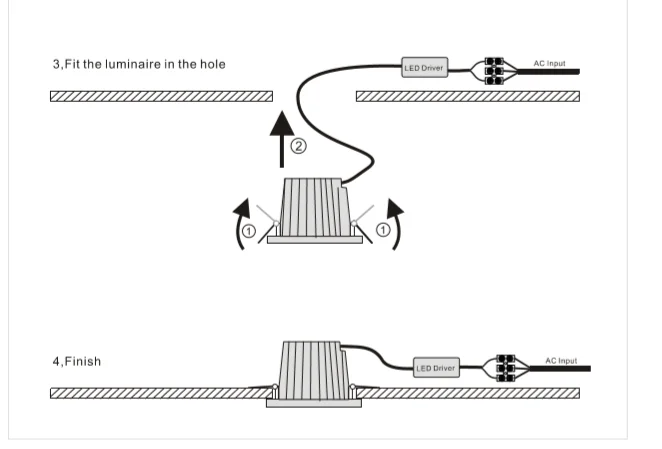 3,Fit the luminaire in the hole

LED Driver

AC Input

②

①

①

4,Finish

LED Driver

AC Input