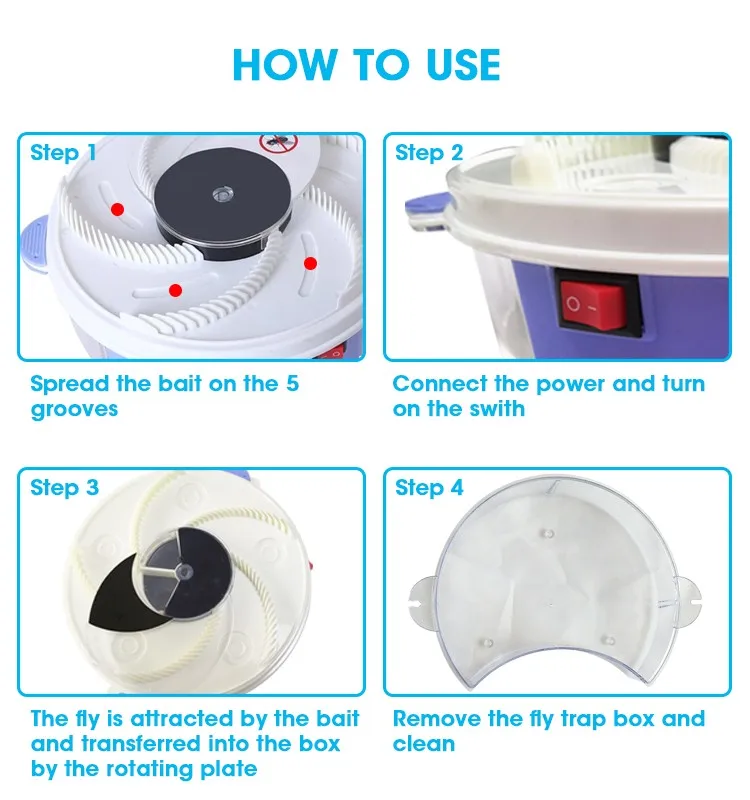 HOW TO USE

Step 1

Spread the bait on the 5 grooves

Step 2

Connect the power and turn on the swith

Step 3

The fly is attracted by the bait and transferred into the box by the rotating plate

Step 4

Remove the fly trap box and clean