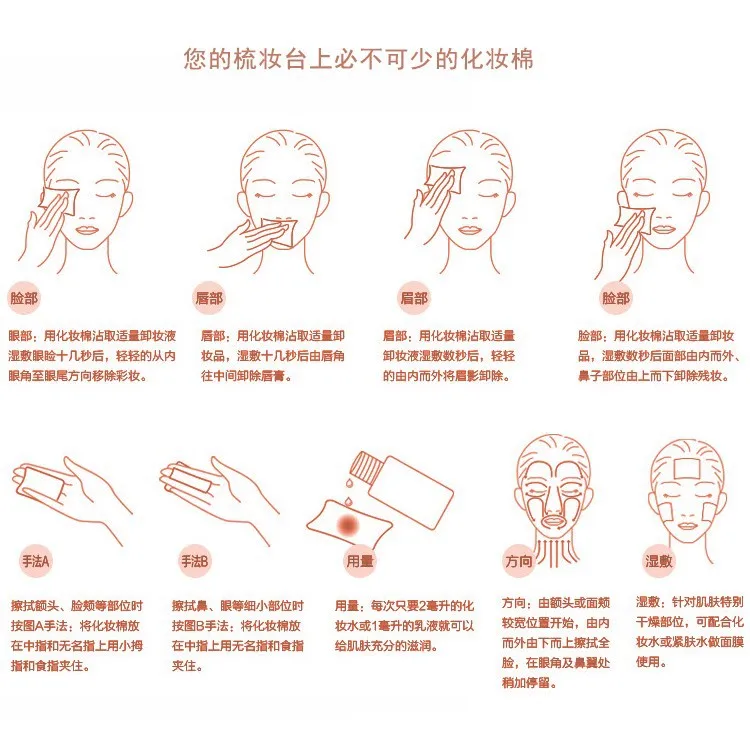 您的梳妆台上必不可少的化妆棉

脸部

眼部：用化妆棉沾取适量卸妆液湿敷眼睑十几秒后，轻轻的从内眼角至眼尾方向移除彩妆。

唇部

唇部：用化妆棉沾取适量卸妆品，湿敷十几秒后由唇角往中间卸除唇膏。

眉部

眉部：用化妆棉沾取适量卸妆液湿敷数秒后，轻轻的由内而外将眉影卸除。

脸部

脸部：用化妆棉沾取适量卸妆品，湿敷数秒后面部由内而外、鼻子部位由上而下卸除残妆。

手法A

擦拭额头、脸颊等部位时按图A手法：将化妆棉放在中指和无名指上用小拇指和食指夹住。

手法B

擦拭鼻、眼等细小部位时按图B手法：将化妆棉放在中指上用无名指和食指夹住。

用量

用量：每次只要2毫升的化妆水或1毫升的乳液就可以给肌肤充分的滋润。

方向

方向：由额头或面颊较宽位置开始，由内而外由下而上擦拭全脸，在眼角及鼻翼处稍加停留。

湿敷

湿敷：针对肌肤特别干燥部位，可配合化妆水或紧肤水做面膜使用。