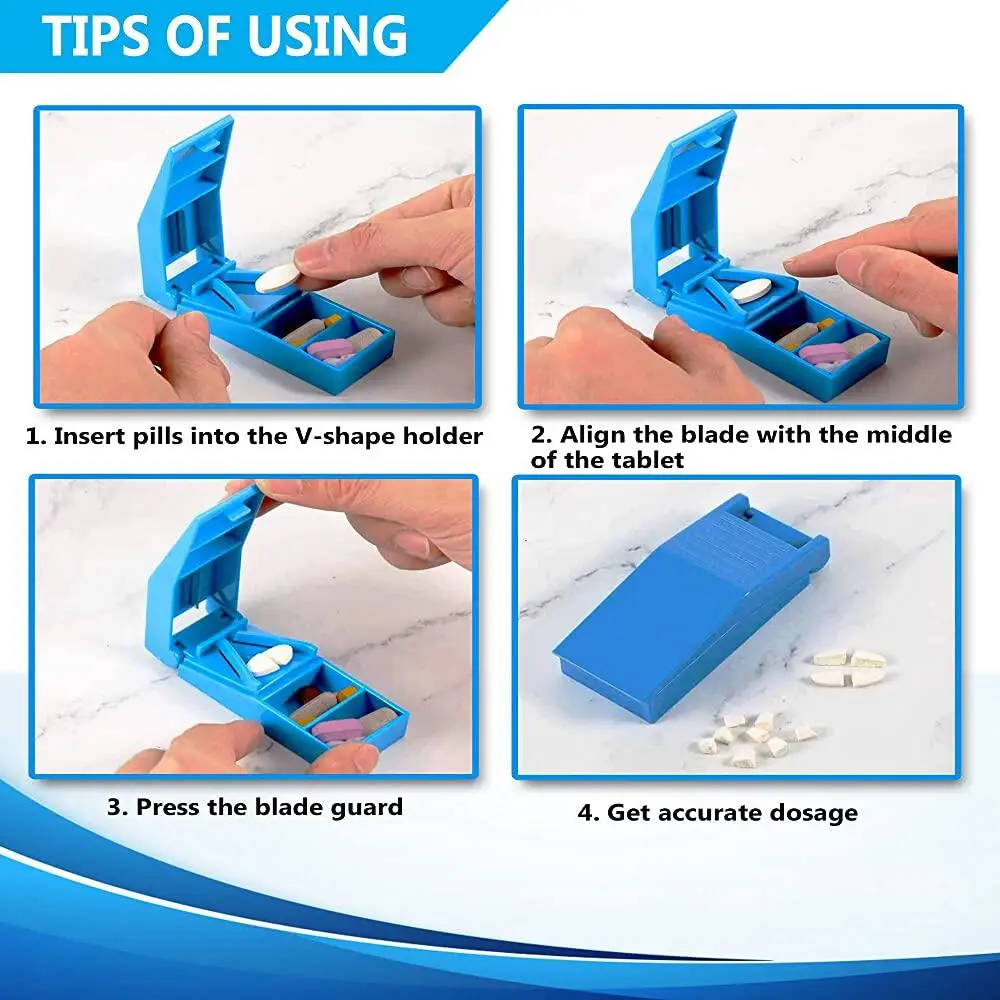 TIPS OF USING

1. Insert pills into the V-shape holder

2. Align the blade with the middle of the tablet

3. Press the blade guard

4. Get accurate dosage