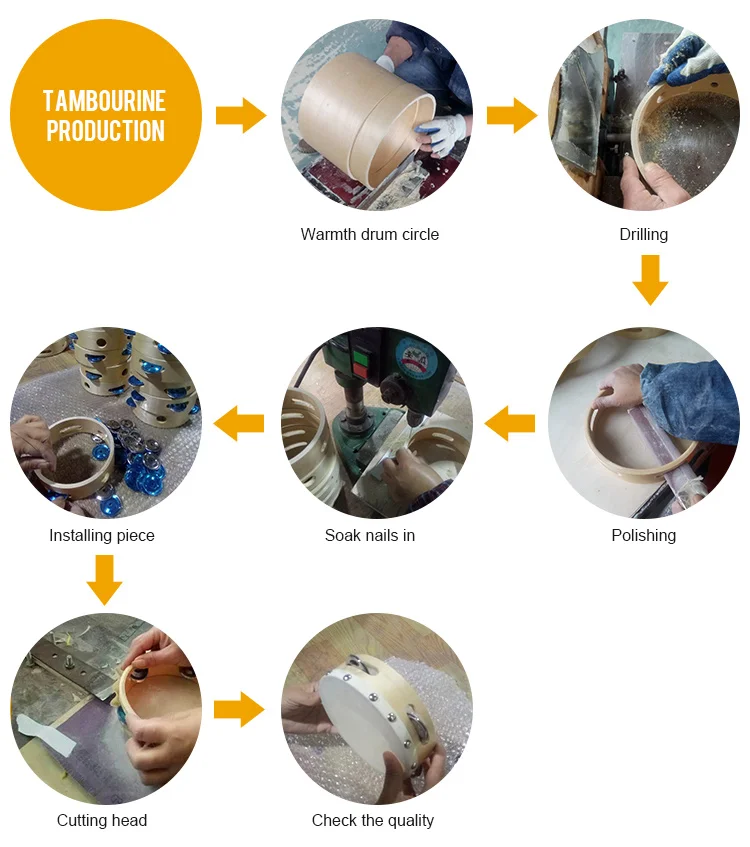 TAMBOURINE PRODUCTION

Warmth drum circle

Drilling

Polishing

Soak nails in

Installing piece

Cutting head

Check the quality