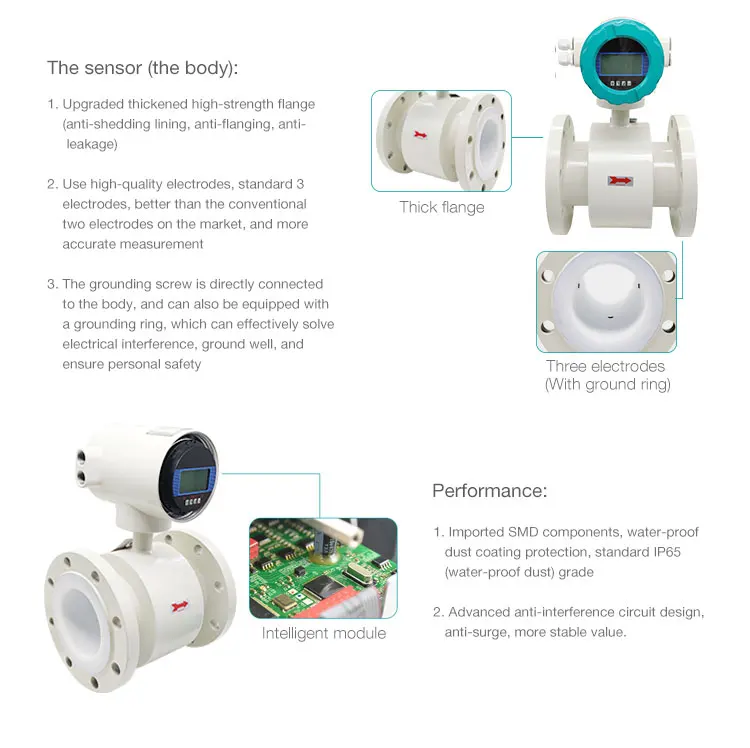 The sensor (the body):

1. Upgraded thickened high-strength flange (anti-shedding lining, anti-flanging, anti-leakage)

2. Use high-quality electrodes, standard 3 electrodes, better than the conventional two electrodes on the market, and more accurate measurement

3. The grounding screw is directly connected to the body, and can also be equipped with a grounding ring, which can effectively solve electrical interference, ground well, and ensure personal safety

Thick flange

Three electrodes
(With ground ring)

Intelligent module

Performance:

1. Imported SMD components, water-proof dust coating protection, standard IP65 (water-proof dust) grade

2. Advanced anti-interference circuit design, anti-surge, more stable value.