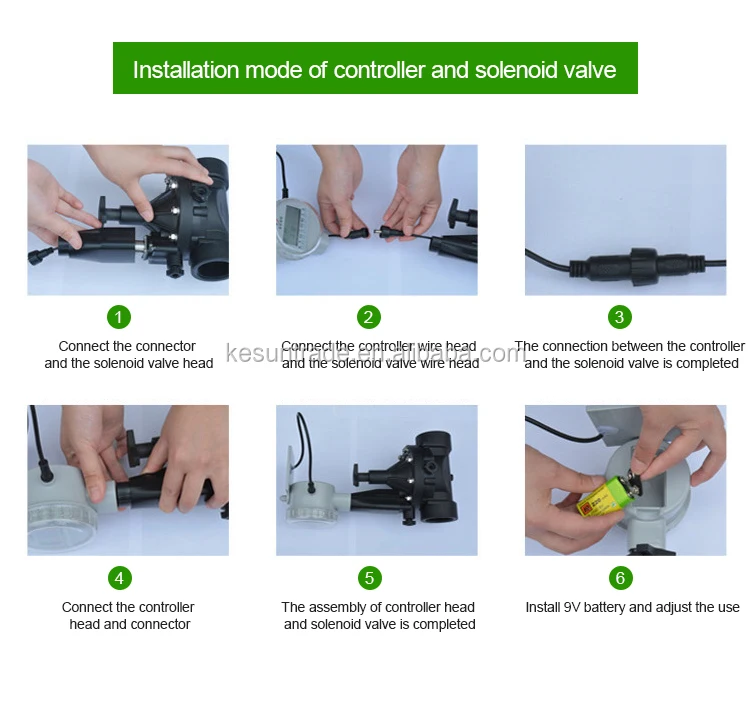 Installation mode of controller and solenoid valve

1
Connect the connector and the solenoid valve head

2
Connect the controller wire head and the solenoid valve wire head

3
The connection between the controller and the solenoid valve is completed

kesuntrade.en.alibaba.com

4
Connect the controller head and connector

5
The assembly of controller head and solenoid valve is completed

6
Install 9V battery and adjust the use