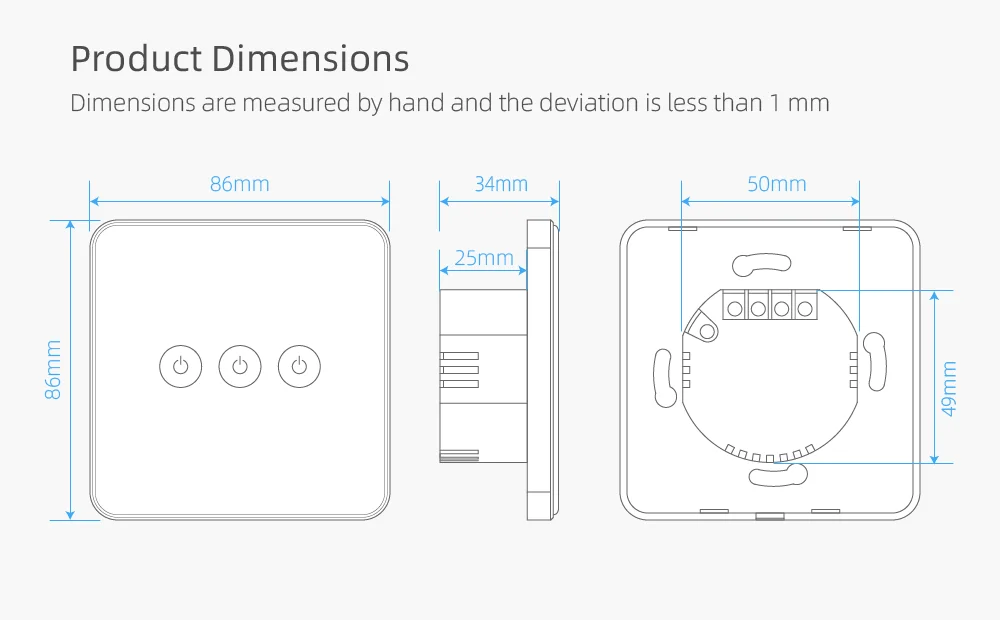 Product Dimensions
Dimensions are measured by hand and the deviation is less than 1 mm

86mm

86mm

34mm

25mm

50mm

49mm