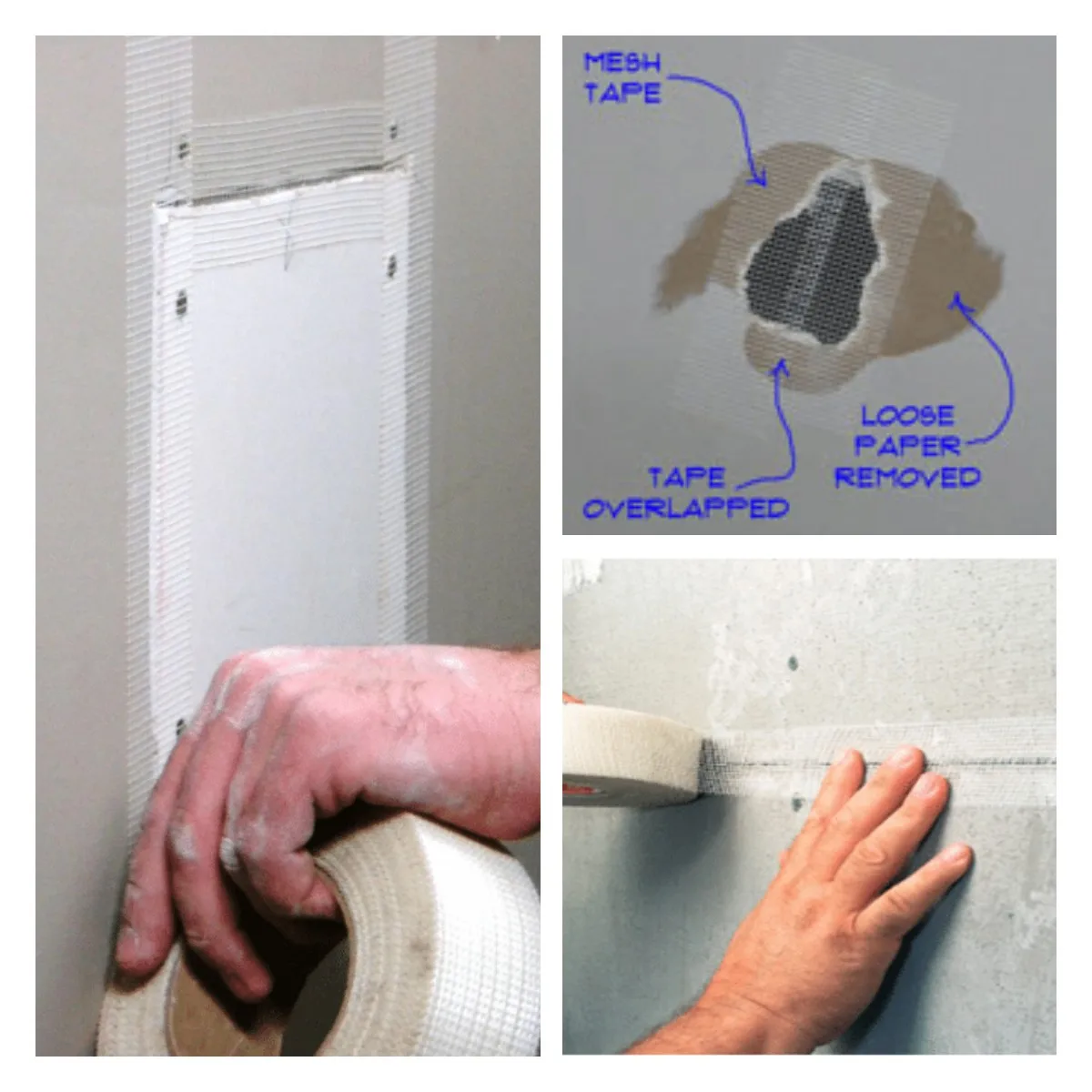 MESH TAPE

LOOSE PAPER REMOVED

TAPE OVERLAPPED