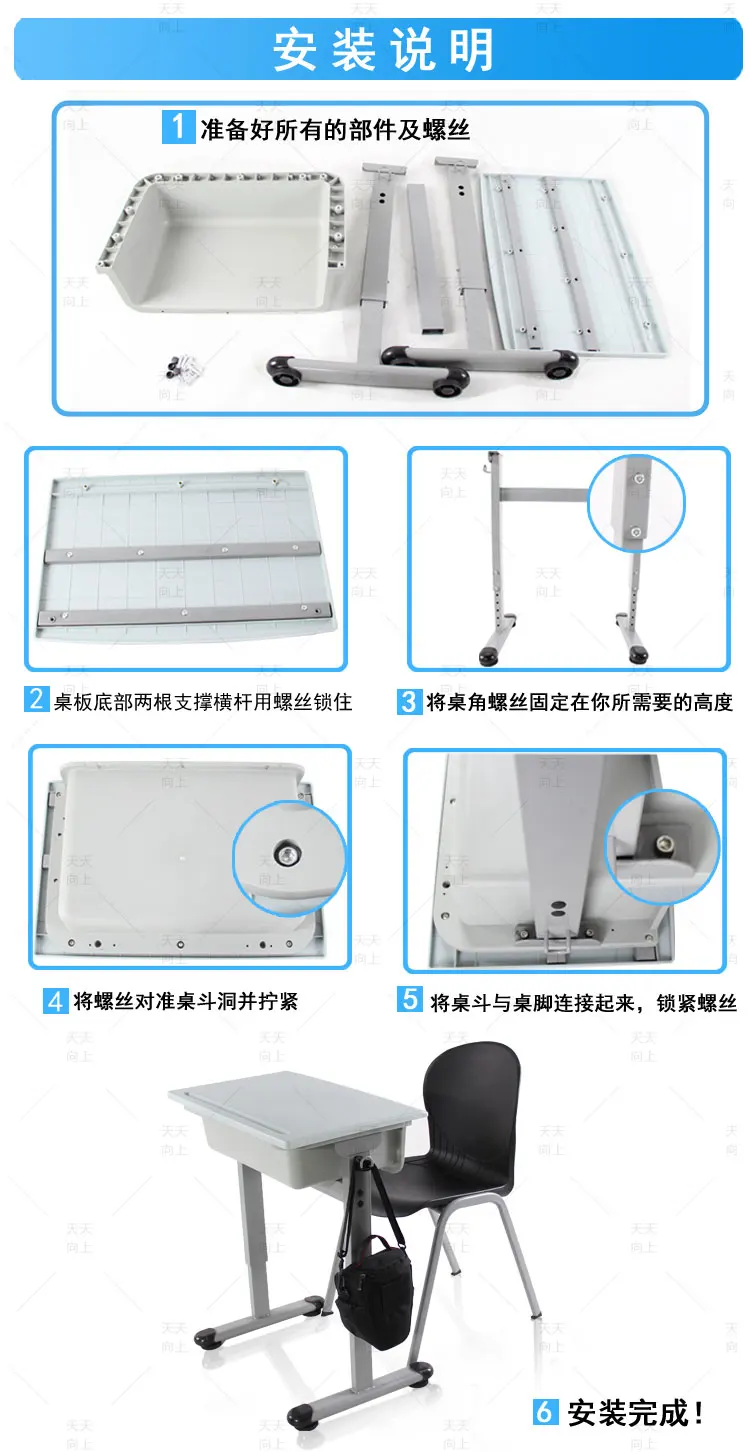 安装说明

1 准备好所有的部件及螺丝

2 桌板底部两根支撑横杆用螺丝锁住

3 将桌角螺丝固定在你所需要的高度

4 将螺丝对准桌斗洞并拧紧

5 将桌斗与桌脚连接起来，锁紧螺丝

6 安装完成！

天天向上