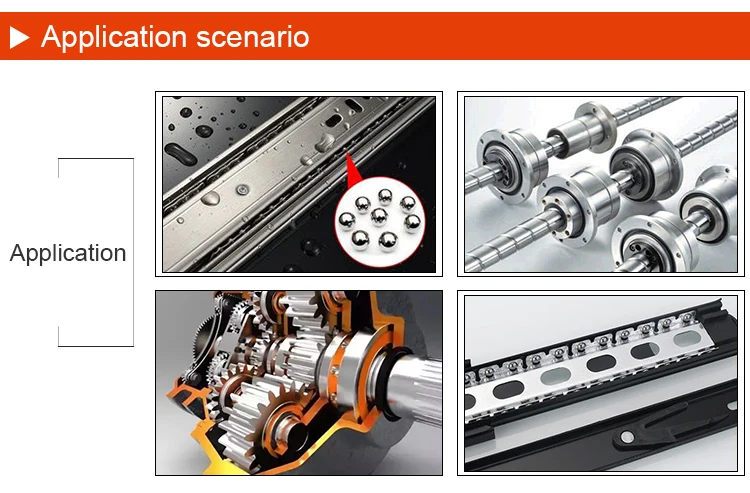 ▶ Application scenario

Application