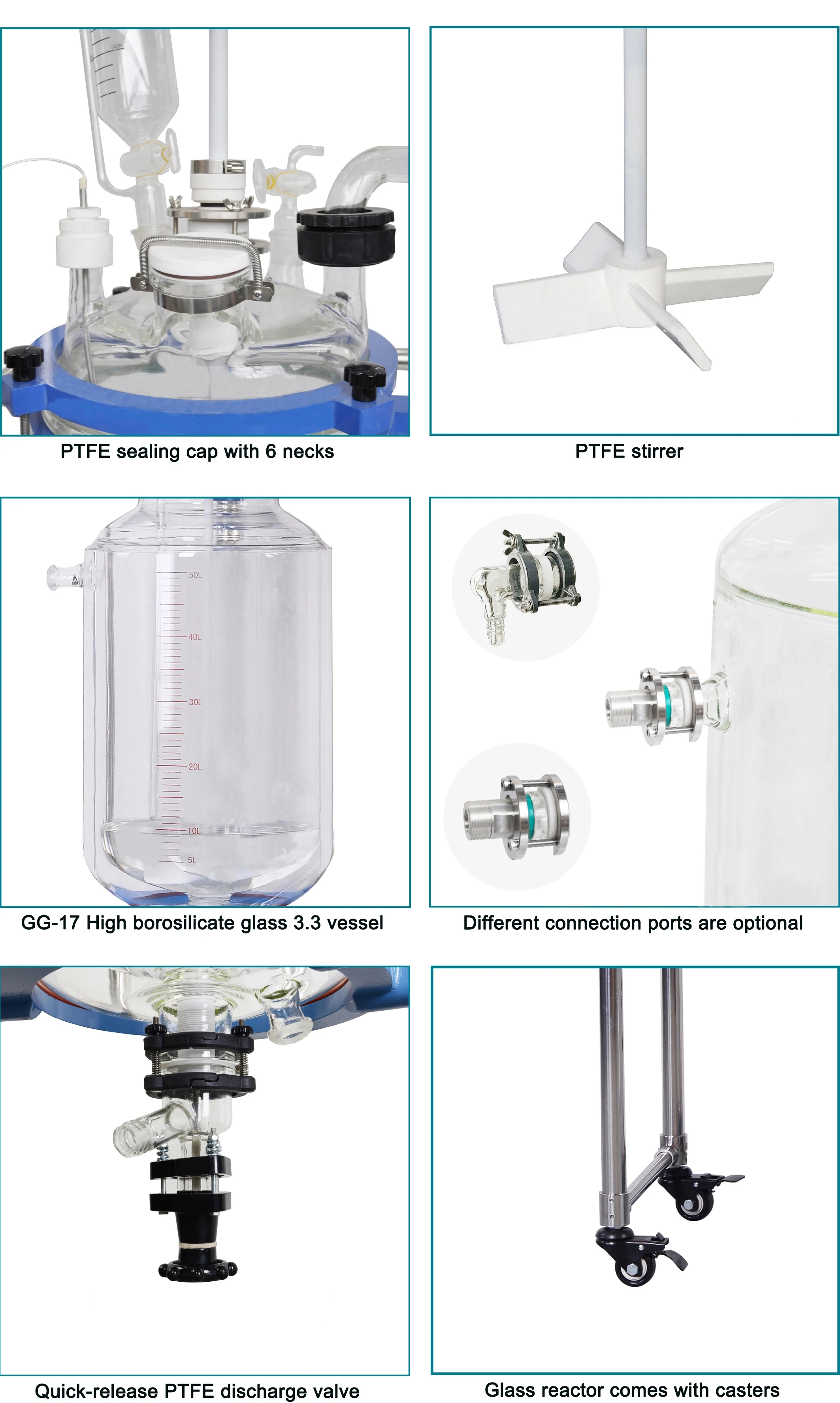 PTFE sealing cap with 6 necks

PTFE stirrer

50L
40L
30L
20L
10L
5L

GG-17 High borosilicate glass 3.3 vessel

Different connection ports are optional

Quick-release PTFE discharge valve

Glass reactor comes with casters